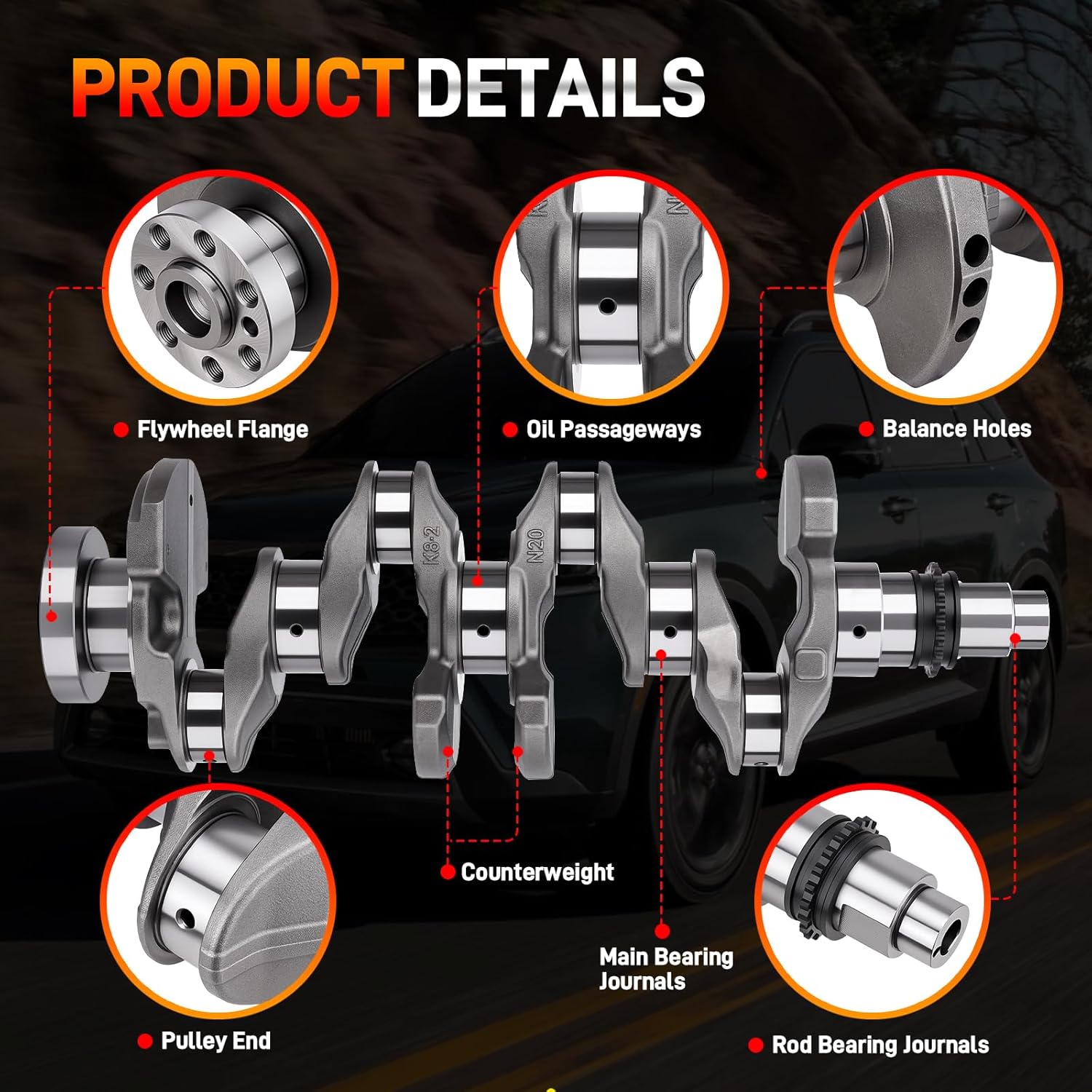 PRODUCT DETAILS

Flywheel Flange

Oil Passageways

Balance Holes

K8-2

N20

Counterweight

Main Bearing Journals

Pulley End

Rod Bearing Journals