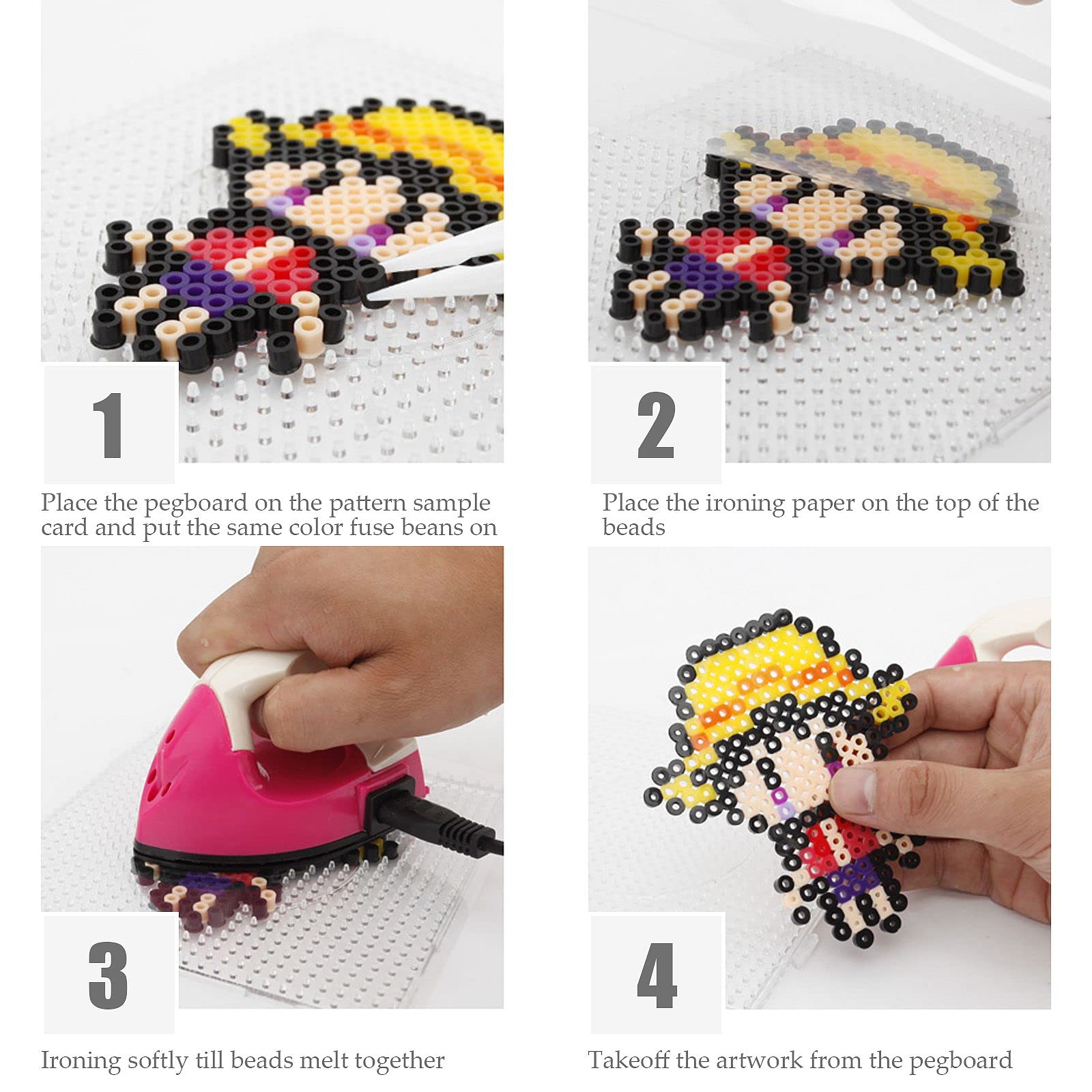 1

Place the pegboard on the pattern sample card and put the same color fuse beans on

2

Place the ironing paper on the top of the beads

3

Ironing softly till beads melt together

4

Takeoff the artwork from the pegboard