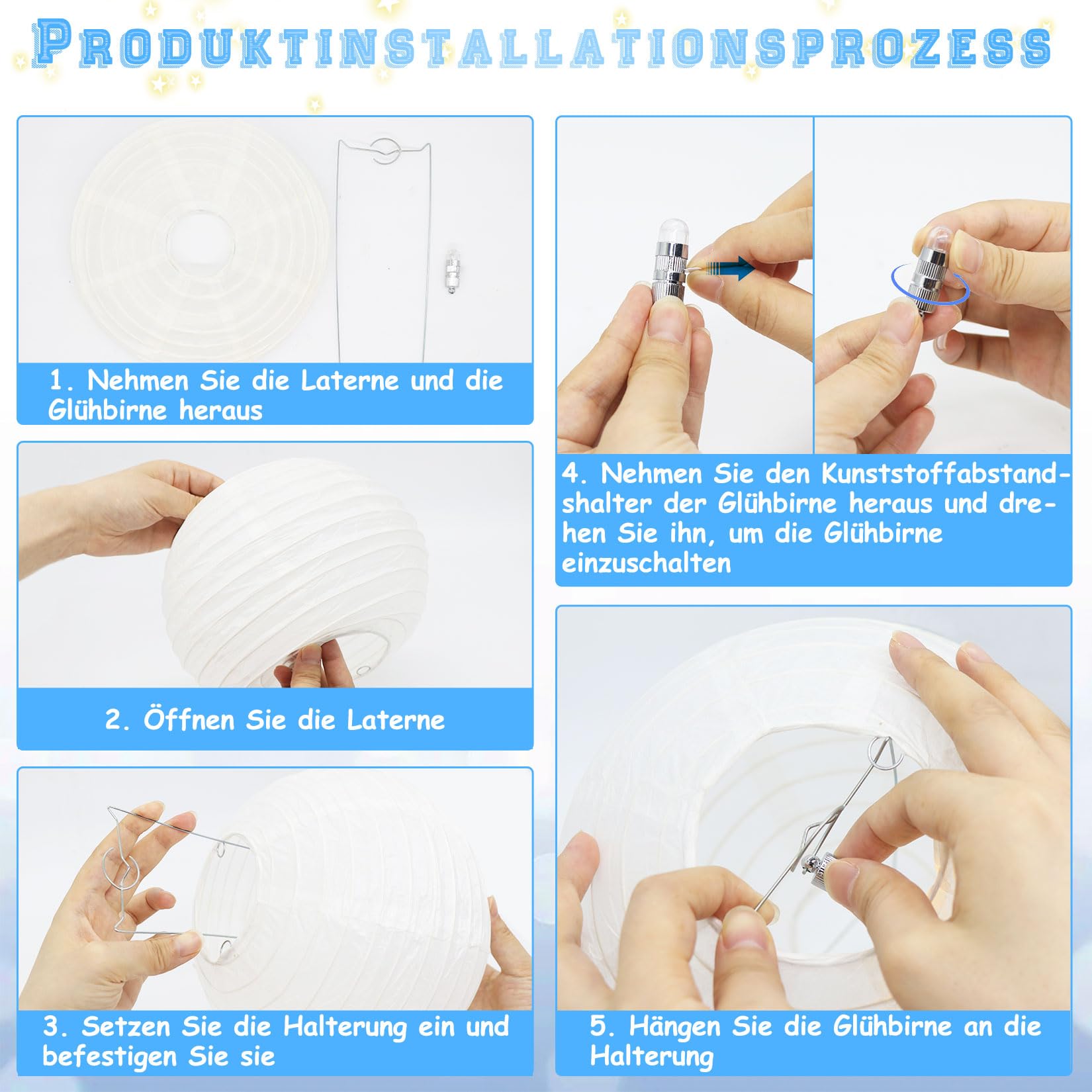 PRODUKTINSTALLATIONSPROZESS

1. Nehmen Sie die Laterne und die Glühbirne heraus

2. Öffnen Sie die Laterne

3. Setzen Sie die Halterung ein und befestigen Sie sie

4. Nehmen Sie den Kunststoffabstandshalter der Glühbirne heraus und drehen Sie ihn, um die Glühbirne einzuschalten

5. Hängen Sie die Glühbirne an die Halterung