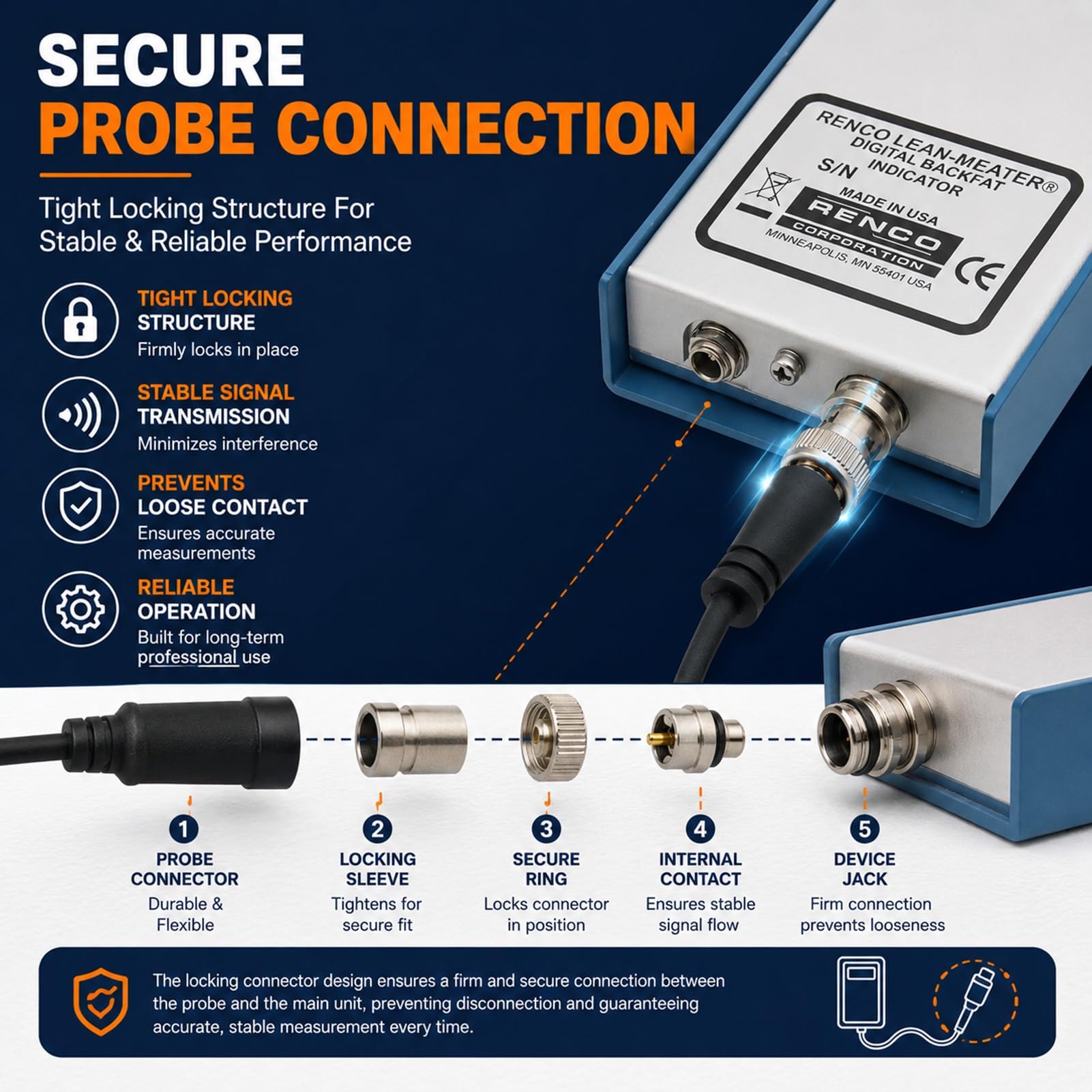 SECURE
PROBE CONNECTION

Tight Locking Structure For Stable & Reliable Performance

TIGHT LOCKING STRUCTURE
Firmly locks in place

STABLE SIGNAL TRANSMISSION
Minimizes interference

PREVENTS LOOSE CONTACT
Ensures accurate measurements

RELIABLE OPERATION
Built for long-term professional use

RENCO LEAN-MEATER®
DIGITAL BACKFAT INDICATOR
S/N
MADE IN USA
RENCO
CORPORATION
MINNEAPOLIS, MN 55401 USA
CE

1
PROBE CONNECTOR
Durable & Flexible

2
LOCKING SLEEVE
Tightens for secure fit

3
SECURE RING
Locks connector in position

4
INTERNAL CONTACT
Ensures stable signal flow

5
DEVICE JACK
Firm connection prevents looseness

The locking connector design ensures a firm and secure connection between the probe and the main unit, preventing disconnection and guaranteeing accurate, stable measurement every time.