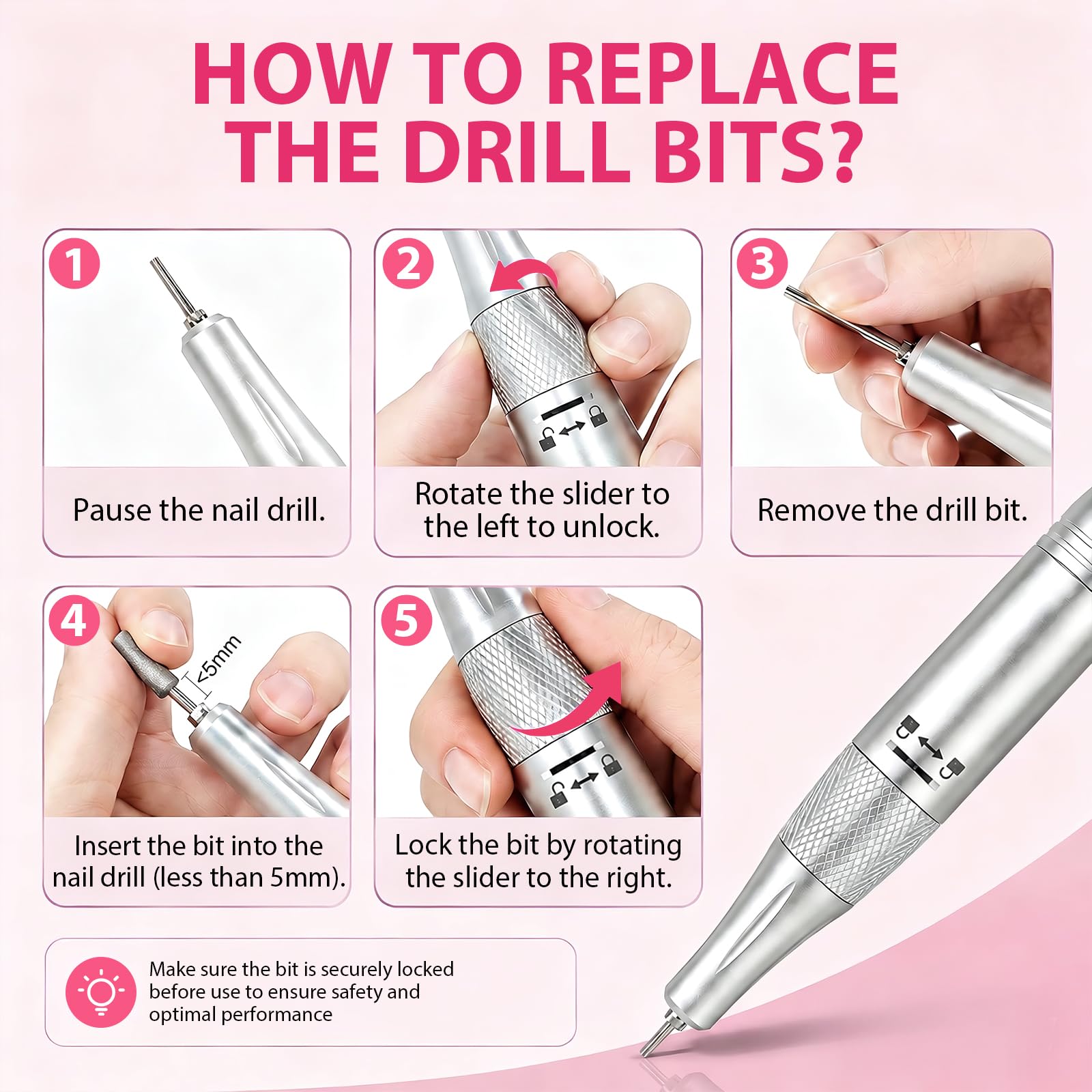 HOW TO REPLACE THE DRILL BITS?

1

Pause the nail drill.

2

Rotate the slider to the left to unlock.

3

Remove the drill bit.

4

<5mm

Insert the bit into the nail drill (less than 5mm).

5

Lock the bit by rotating the slider to the right.

Make sure the bit is securely locked before use to ensure safety and optimal performance