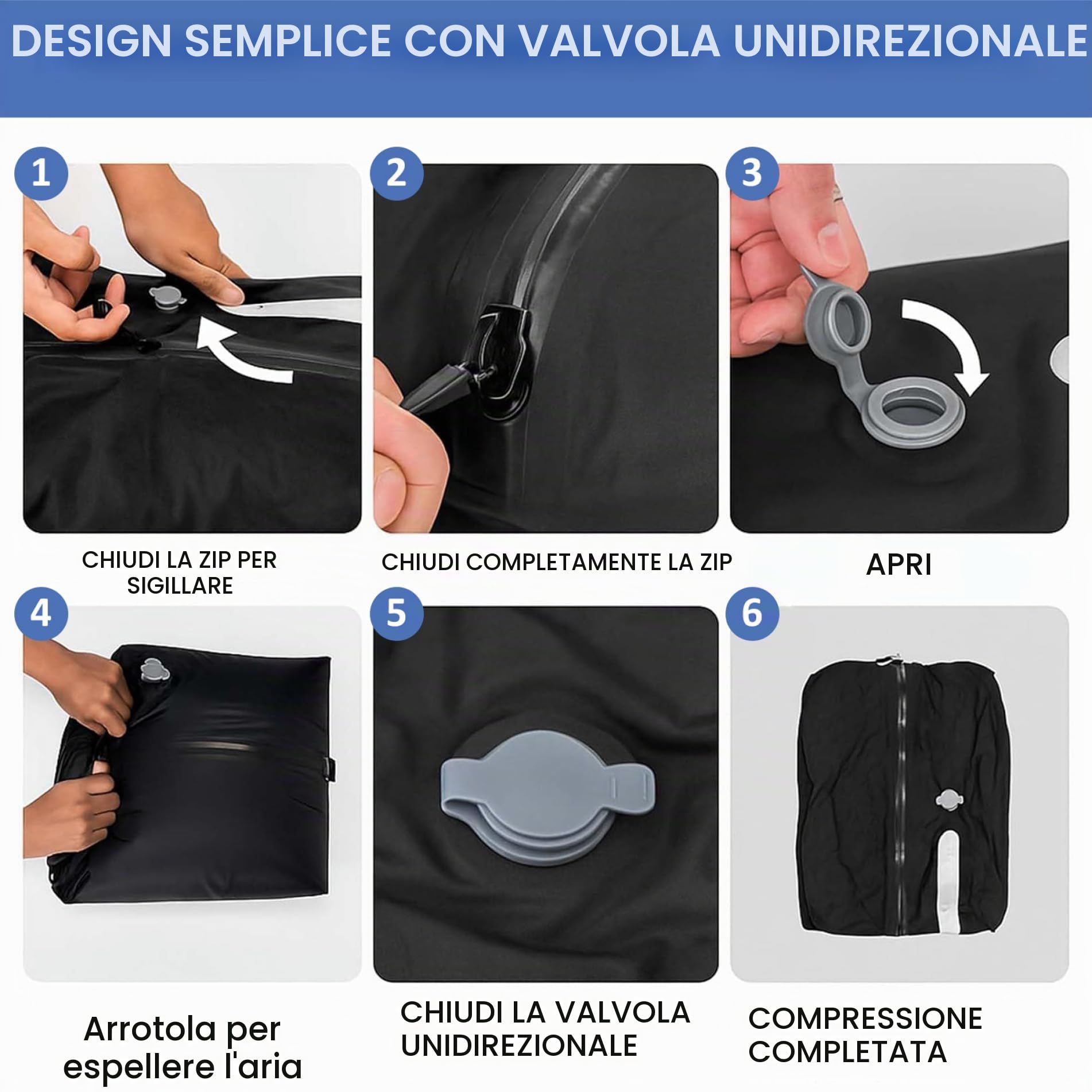 DESIGN SEMPLICE CON VALVOLA UNIDIREZIONALE

1

CHIUDI LA ZIP PER SIGILLARE

2

CHIUDI COMPLETAMENTE LA ZIP

3

APRI

4

Arrotola per espellere l'aria

5

CHIUDI LA VALVOLA UNIDIREZIONALE

6

COMPRESSIONE COMPLETATA