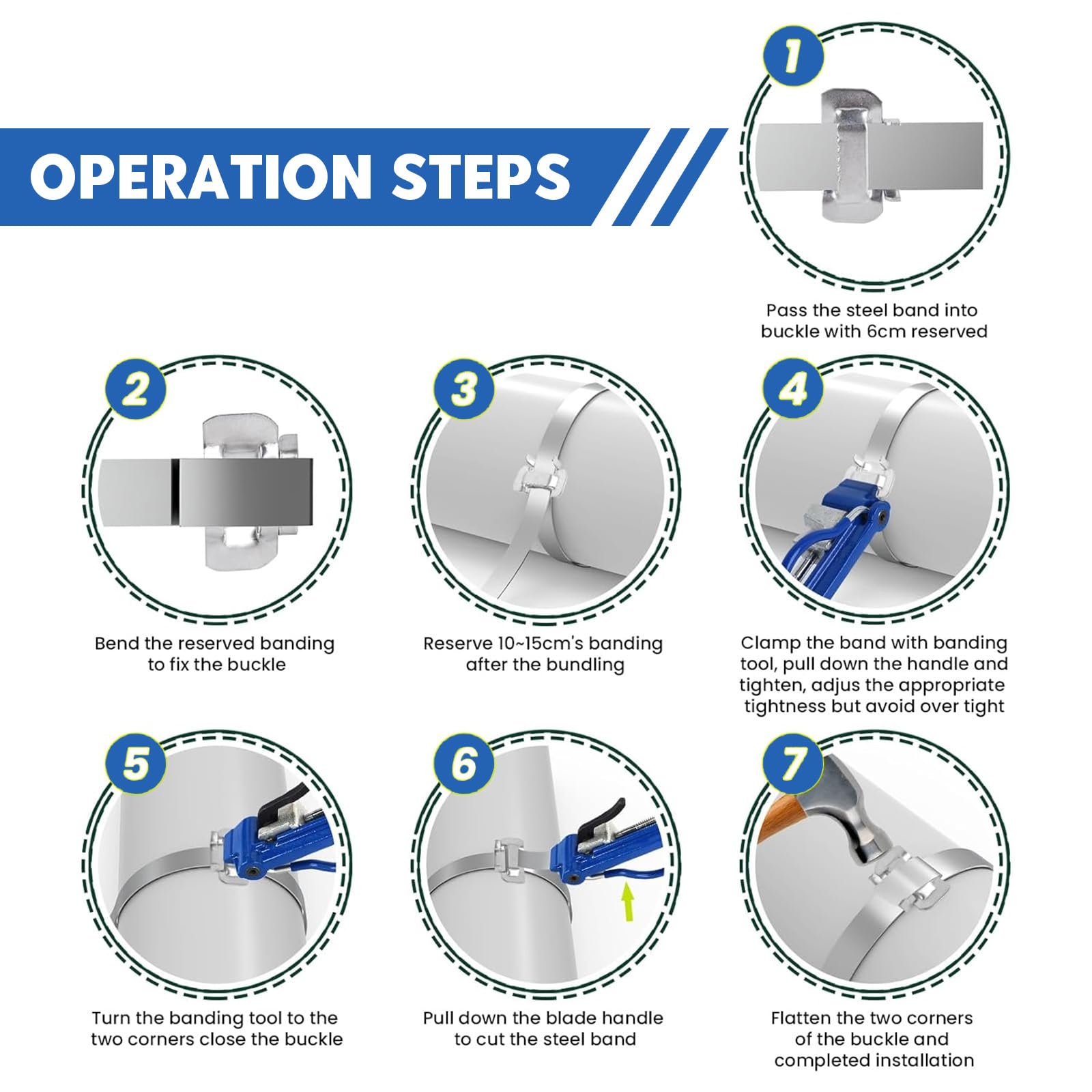 OPERATION STEPS

1

Pass the steel band into buckle with 6cm reserved

2

Bend the reserved banding to fix the buckle

3

Reserve 10~15cm's banding after the bundling

4

Clamp the band with banding tool, pull down the handle and tighten, adjus the appropriate tightness but avoid over tight

5

Turn the banding tool to the two corners close the buckle

6

Pull down the blade handle to cut the steel band

7

Flatten the two corners of the buckle and completed installation