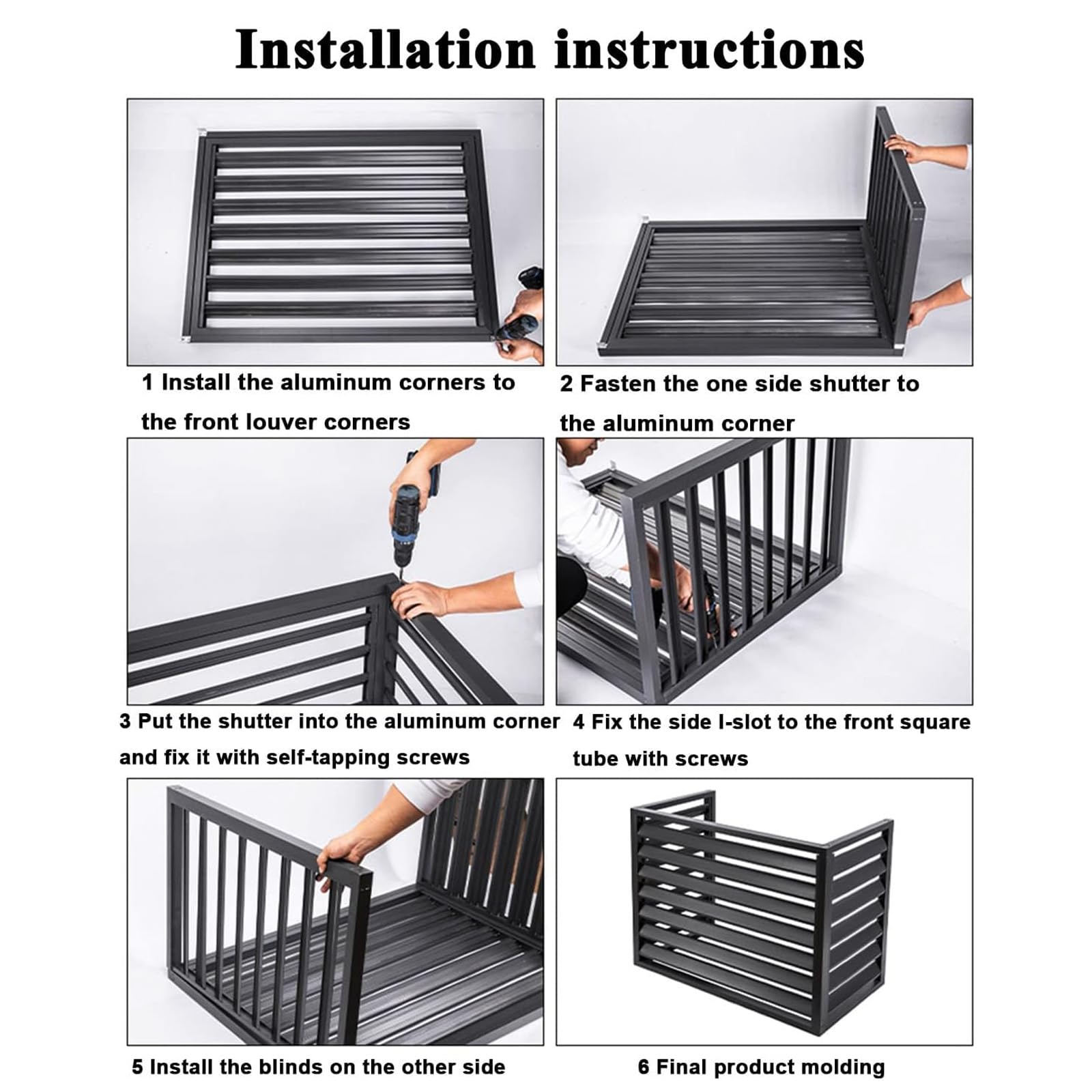 Installation instructions

1 Install the aluminum corners to the front louver corners

2 Fasten the one side shutter to the aluminum corner

3 Put the shutter into the aluminum corner and fix it with self-tapping screws

4 Fix the side I-slot to the front square tube with screws

5 Install the blinds on the other side

6 Final product molding