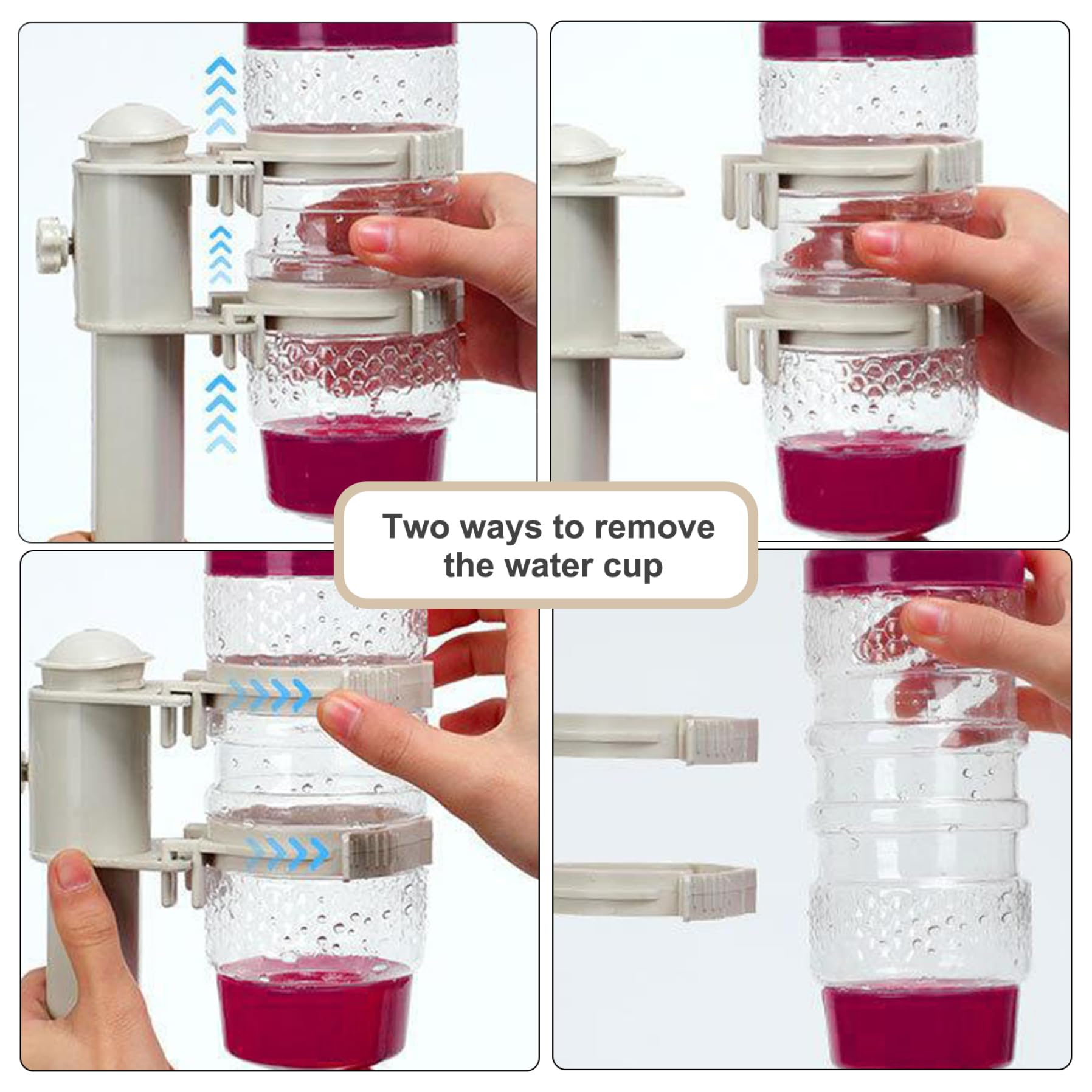 Two ways to remove the water cup