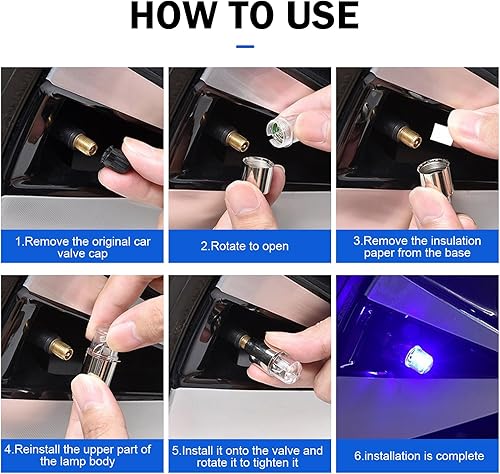 HOW TO USE

1.Remove the original car valve cap

2.Rotate to open

3.Remove the insulation paper from the base

4.Reinstall the upper part of the lamp body

5.Install it onto the valve and rotate it to tighten it

6.installation is complete