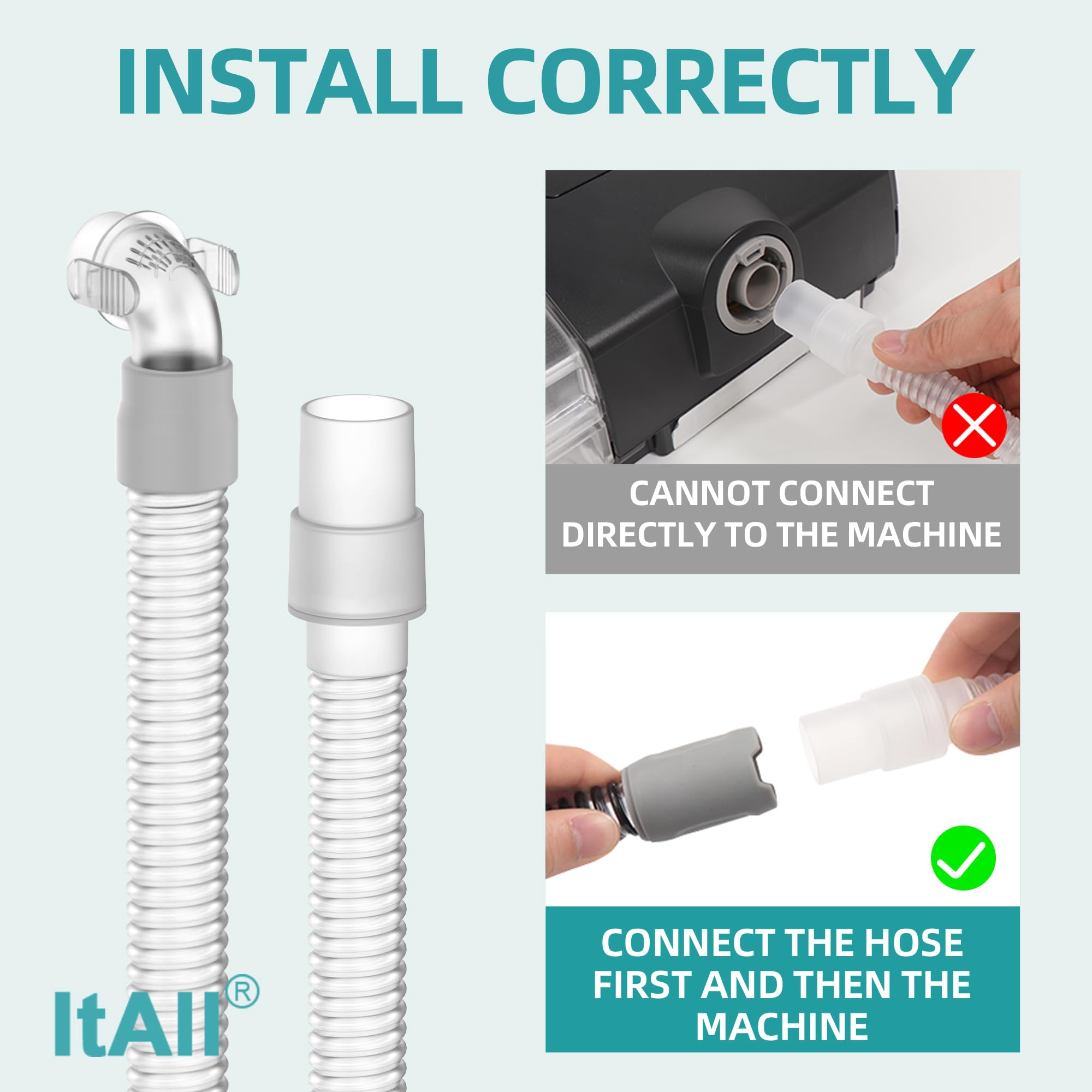 INSTALL CORRECTLY

CANNOT CONNECT DIRECTLY TO THE MACHINE

CONNECT THE HOSE FIRST AND THEN THE MACHINE

ItAll®