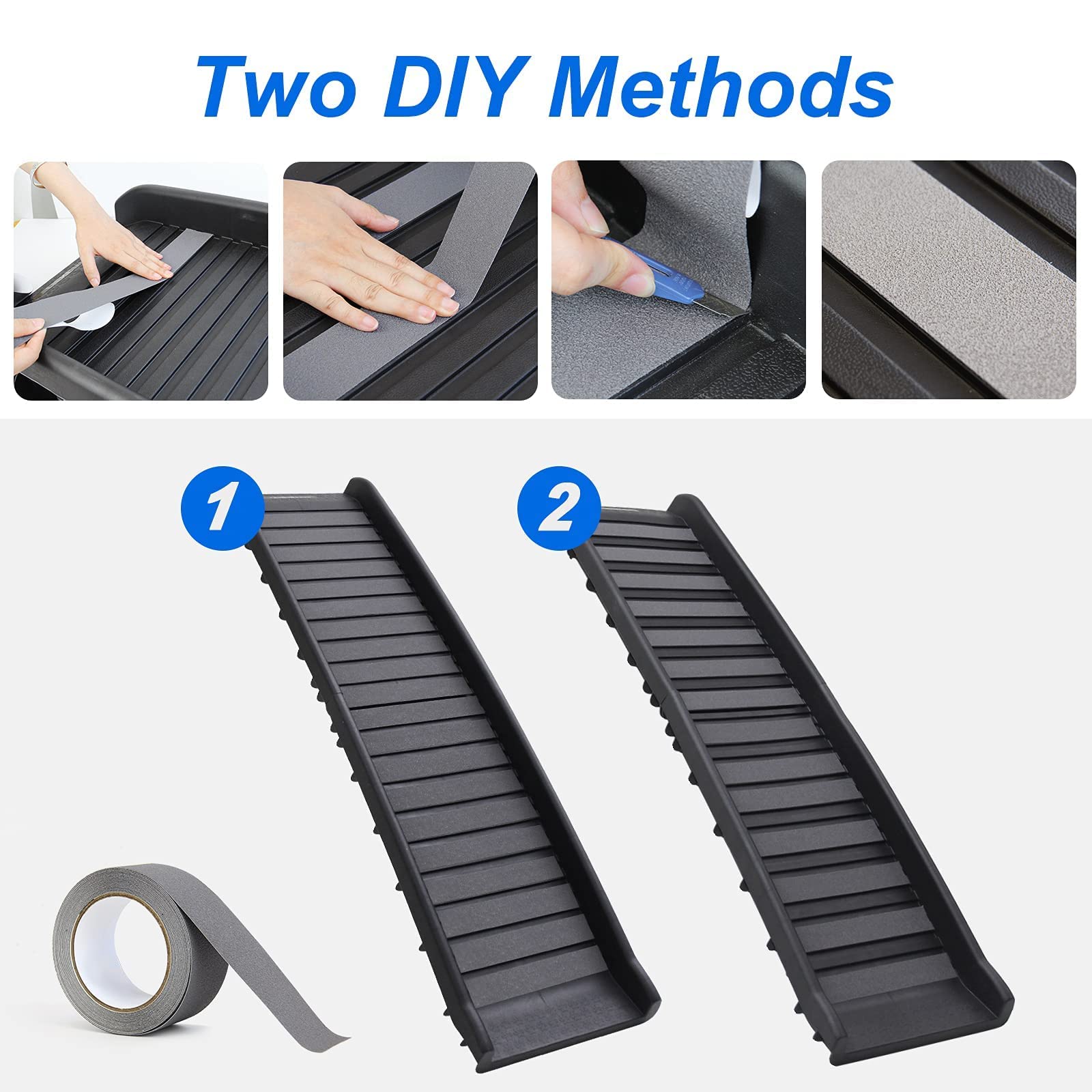 Two DIY Methods

1

2