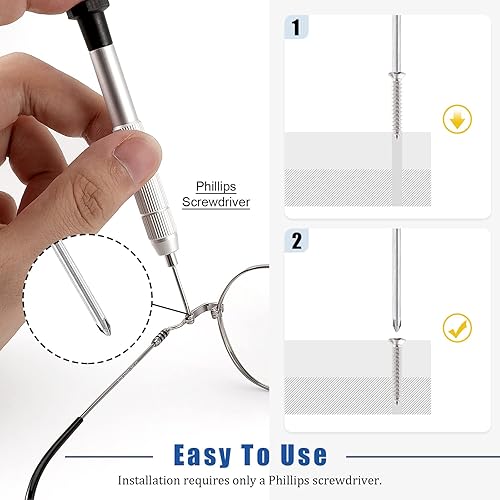 Phillips Screwdriver

1

2

Easy To Use

Installation requires only a Phillips screwdriver.