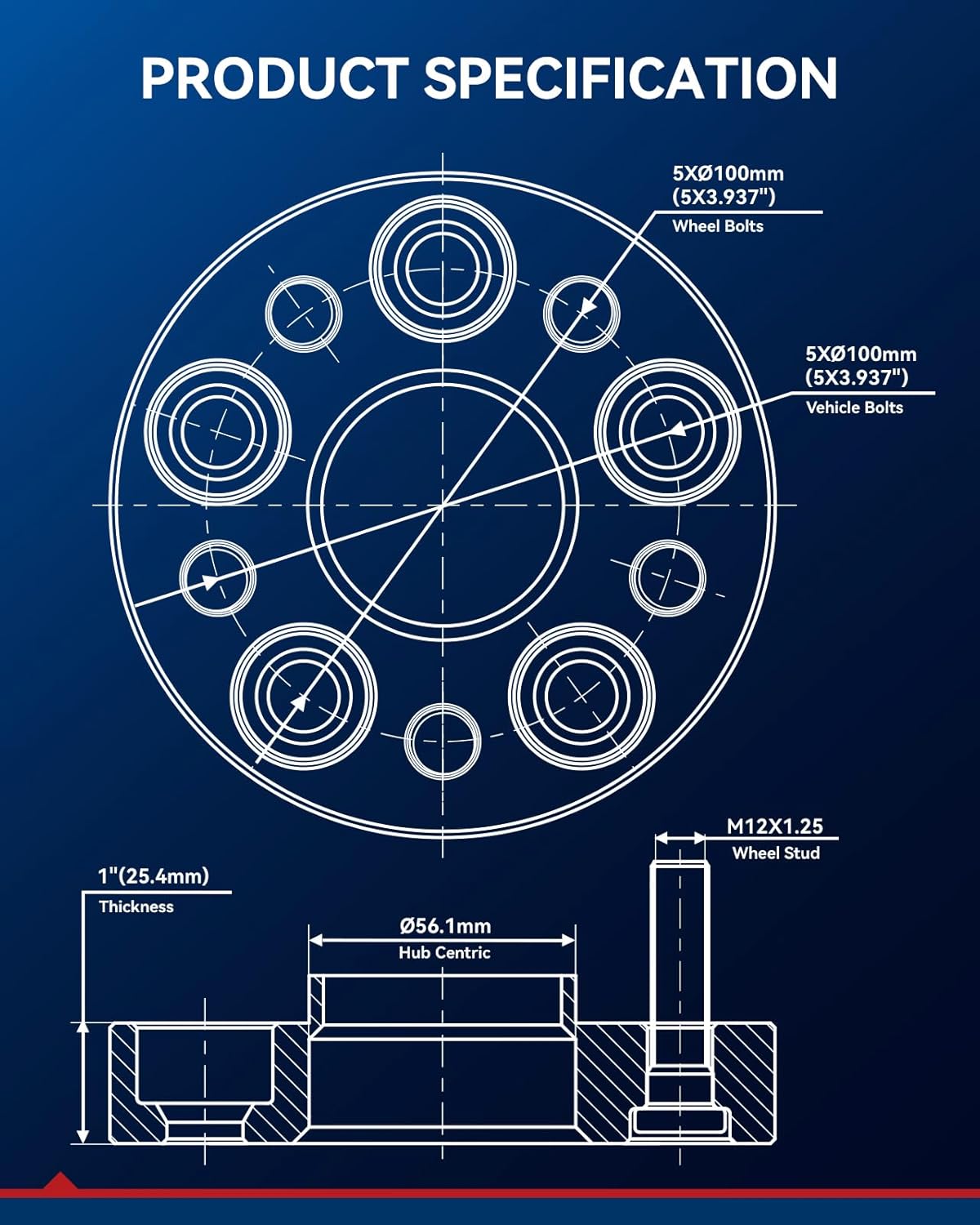 PRODUCT SPECIFICATION

5XØ100mm
(5X3.937")
Wheel Bolts

5XØ100mm
(5X3.937")
Vehicle Bolts

M12X1.25
Wheel Stud

1"(25.4mm)
Thickness

Ø56.1mm
Hub Centric