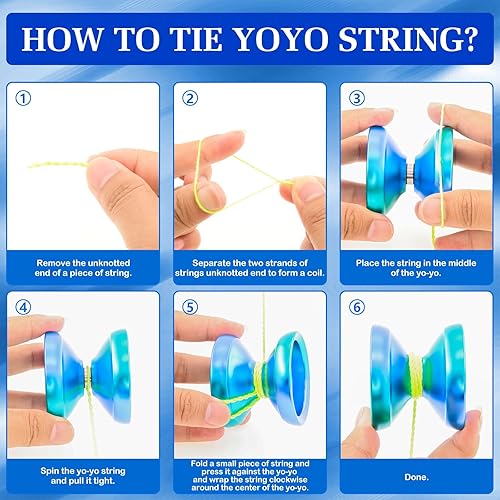 HOW TO TIE YOYO STRING?

①

Remove the unknotted end of a piece of string.

②

Separate the two strands of strings unknotted end to form a coil.

③

Place the string in the middle of the yo-yo.

④

Spin the yo-yo string and pull it tight.

⑤

Fold a small piece of string and press it against the yo-yo and wrap the string clockwise around the center of the yo-yo.

⑥

Done.