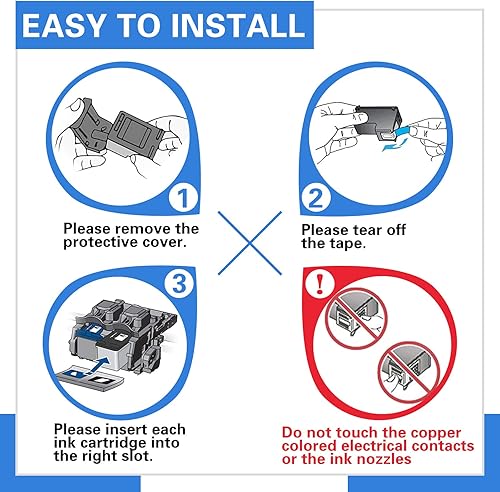 EASY TO INSTALL

1

Please remove the protective cover.

2

Please tear off the tape.

3

Please insert each ink cartridge into the right slot.

!

Do not touch the copper colored electrical contacts or the ink nozzles