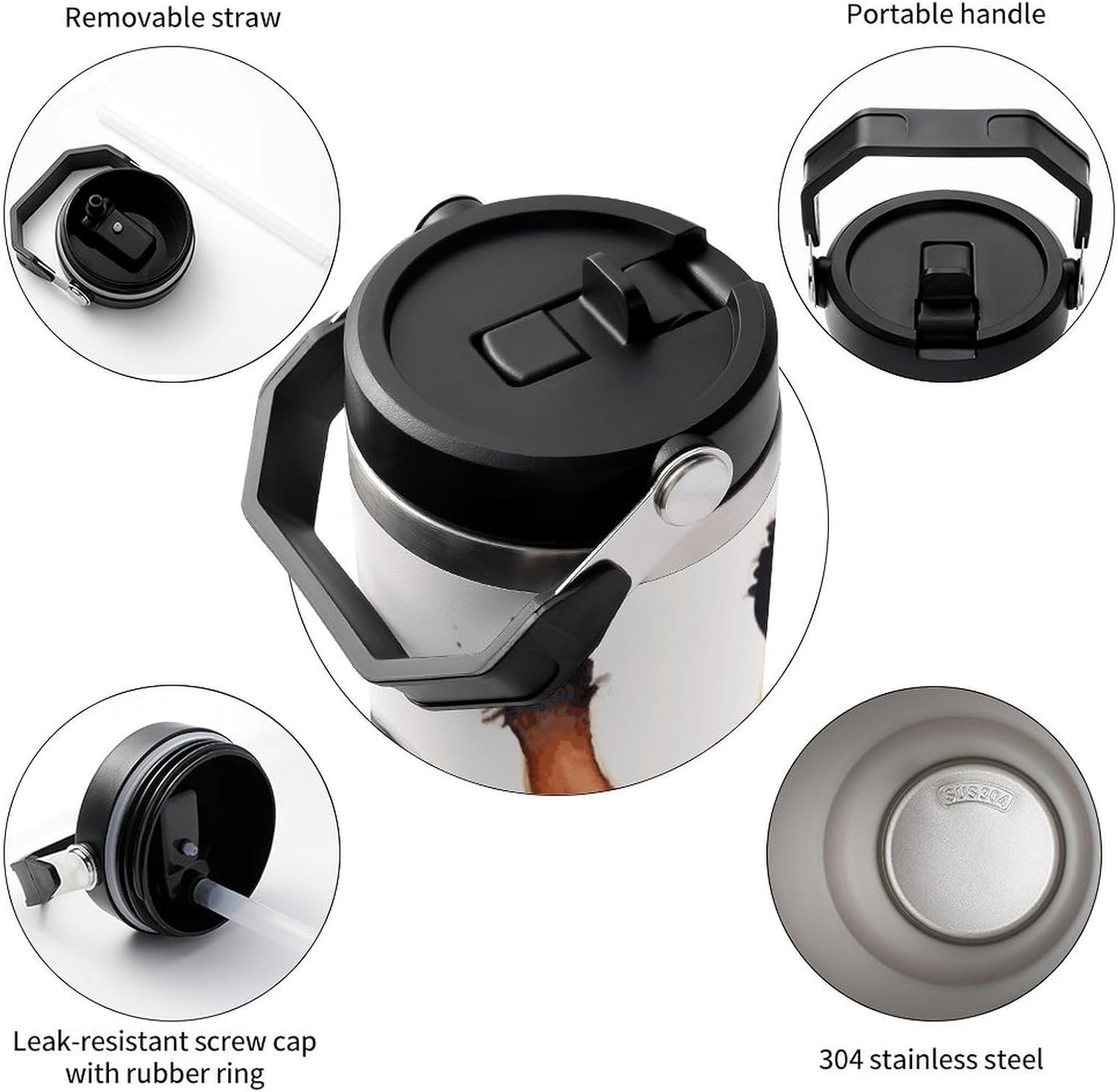 Removable straw

Portable handle

SUS304

Leak-resistant screw cap with rubber ring

304 stainless steel