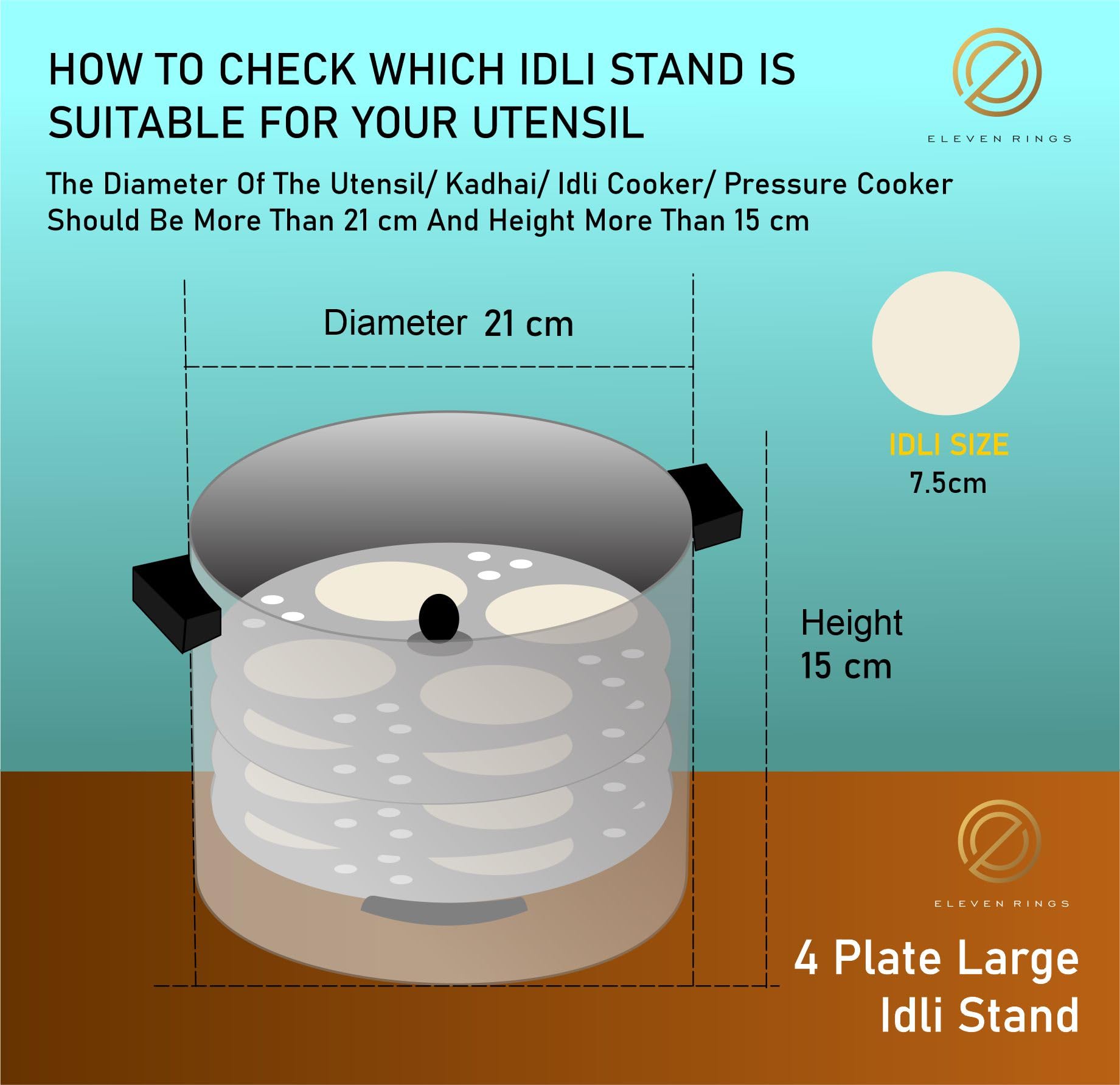 HOW TO CHECK WHICH IDLI STAND IS SUITABLE FOR YOUR UTENSIL

ELEVEN RINGS

The Diameter Of The Utensil/ Kadhai/ Idli Cooker/ Pressure Cooker Should Be More Than 21 cm And Height More Than 15 cm

Diameter 21 cm

IDLI SIZE
7.5cm

Height
15 cm

ELEVEN RINGS

4 Plate Large Idli Stand