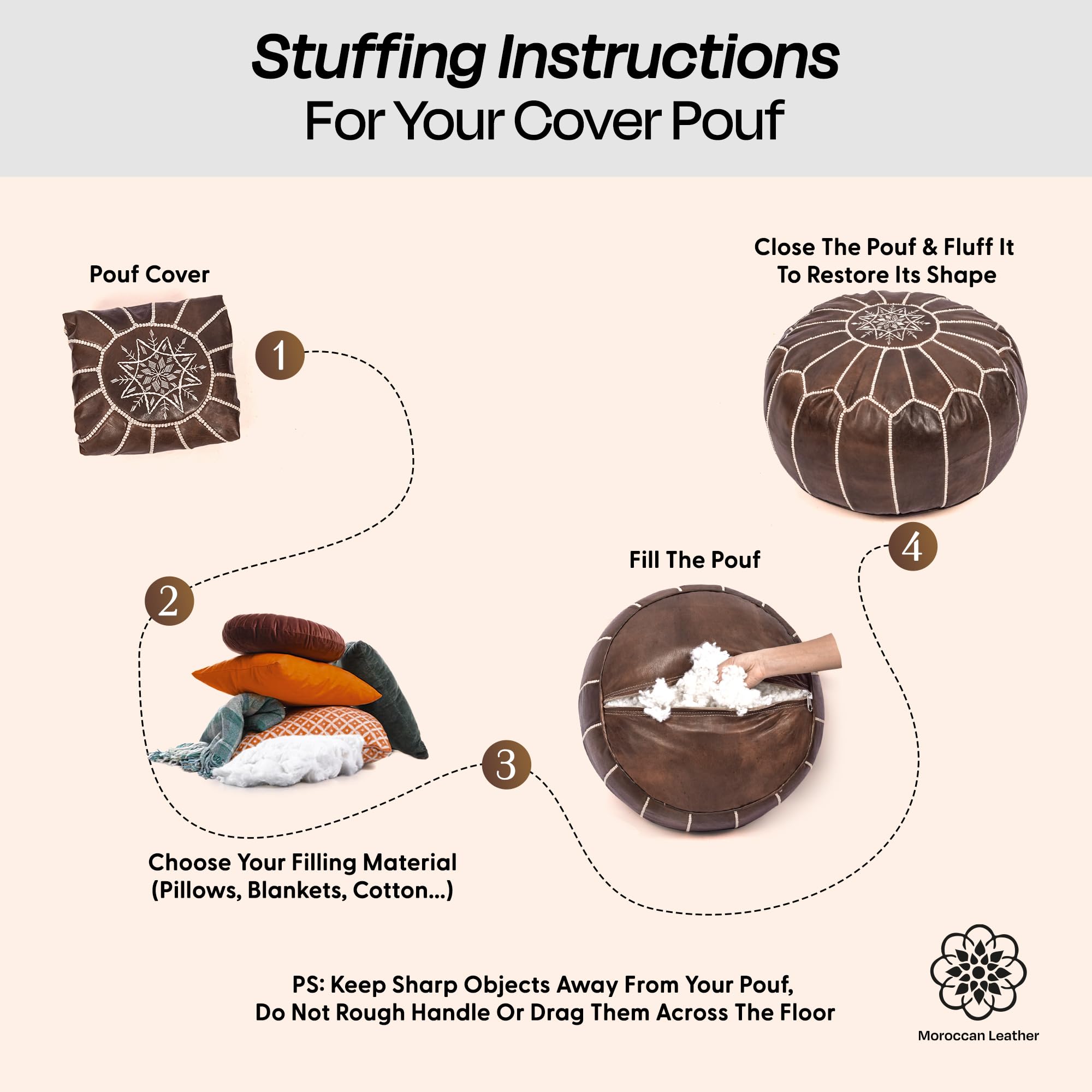 Stuffing Instructions
For Your Cover Pouf

Pouf Cover

1

2

Choose Your Filling Material
(Pillows, Blankets, Cotton...)

3

Fill The Pouf

4

Close The Pouf & Fluff It
To Restore Its Shape

PS: Keep Sharp Objects Away From Your Pouf,
Do Not Rough Handle Or Drag Them Across The Floor

Moroccan Leather