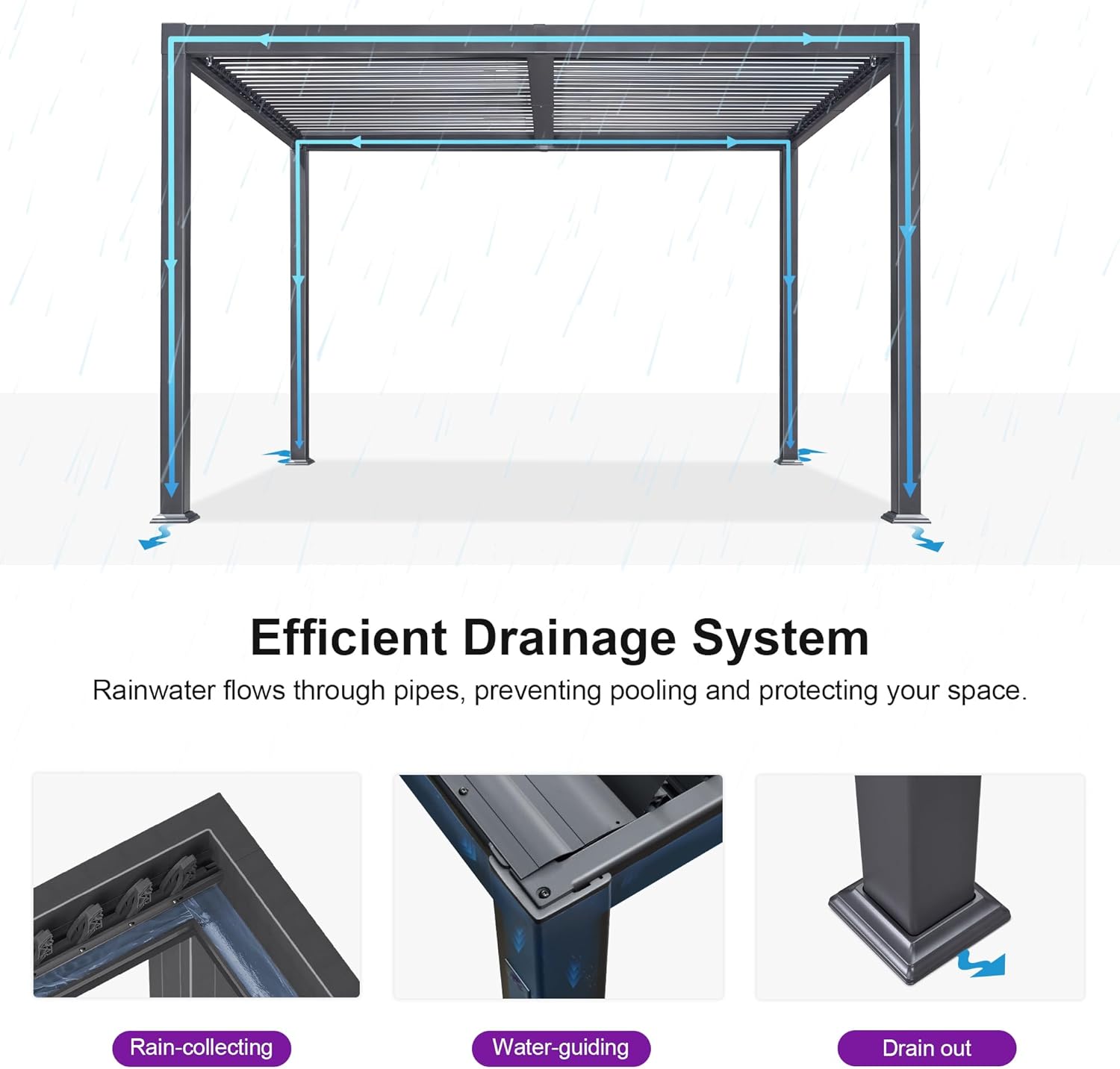 Efficient Drainage System

Rainwater flows through pipes, preventing pooling and protecting your space.

Rain-collecting

Water-guiding

Drain out