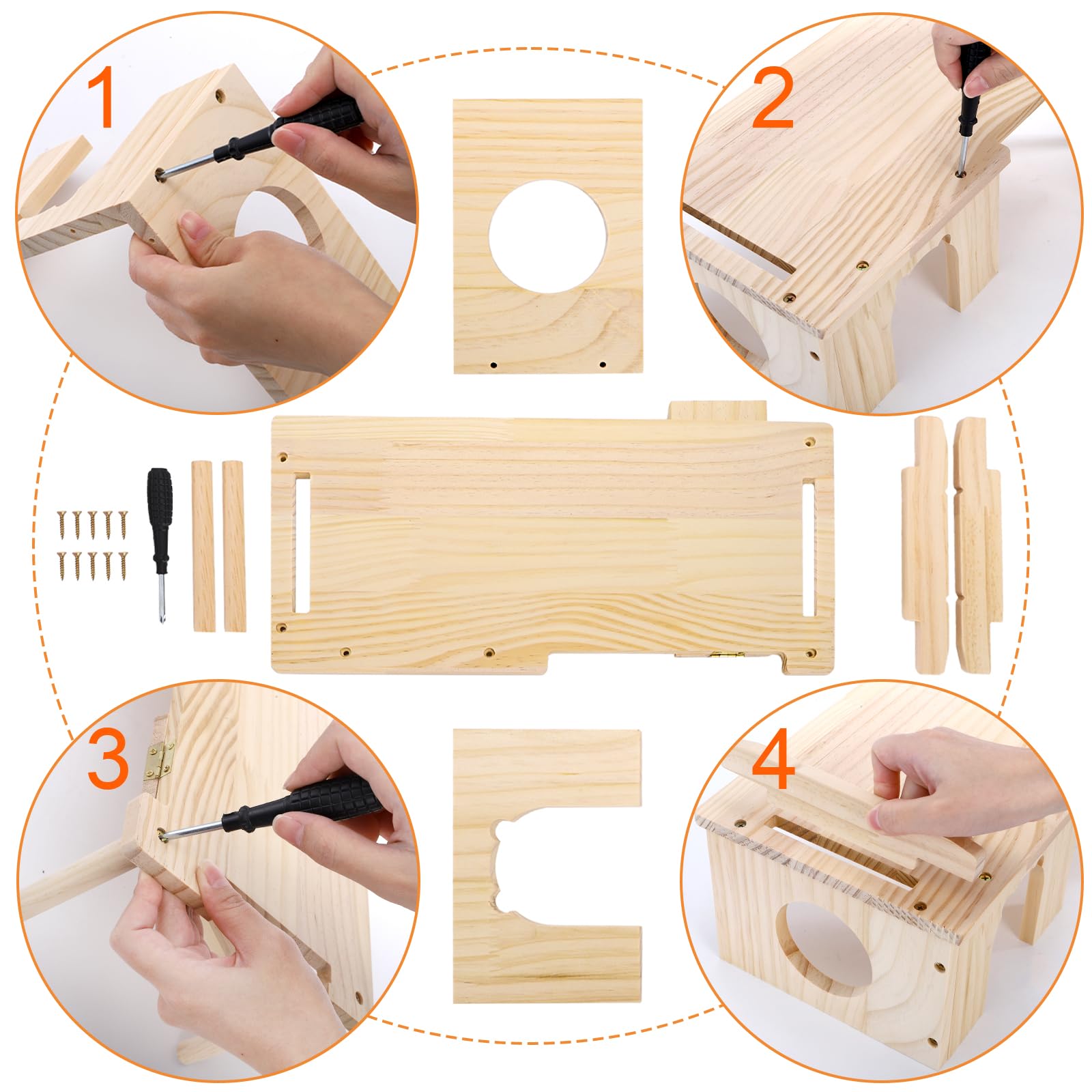 1

2

3

4