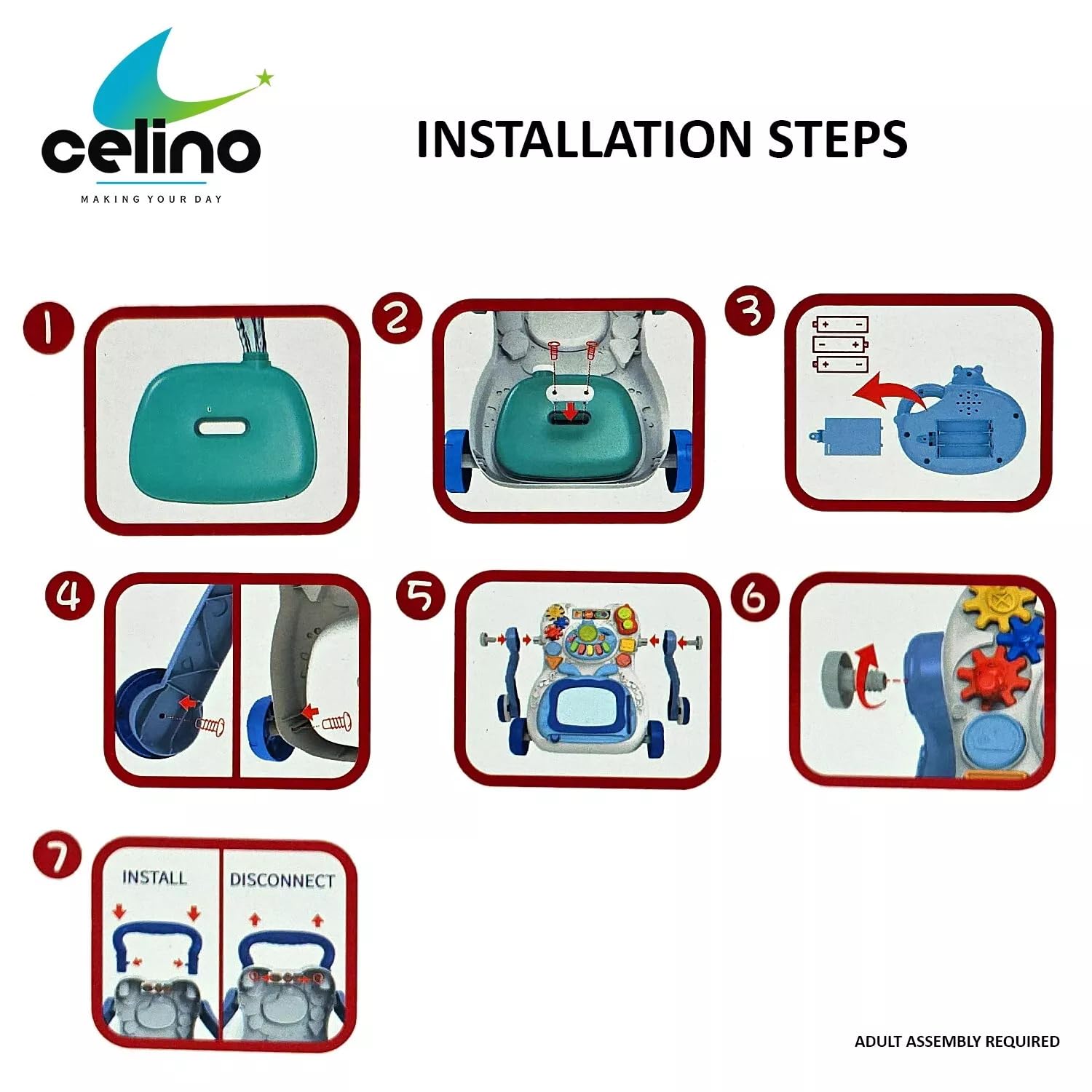 celino
MAKING YOUR DAY

INSTALLATION STEPS

1

2

3

4

5

6

7

INSTALL

DISCONNECT

ADULT ASSEMBLY REQUIRED