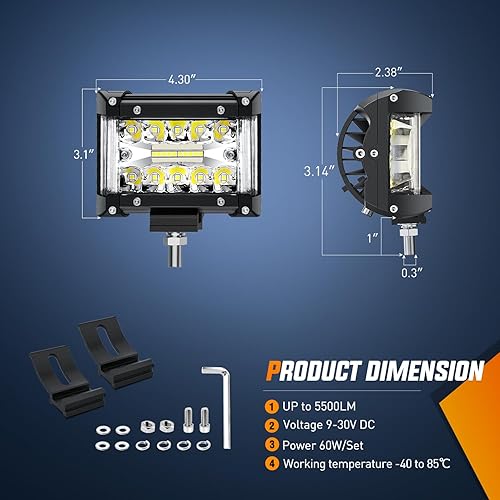 4.30″

3.1″

2.38″

3.14″

1″

0.3″

PRODUCT DIMENSION

1 UP to 5500LM
2 Voltage 9-30V DC
3 Power 60W/Set
4 Working temperature -40 to 85℃