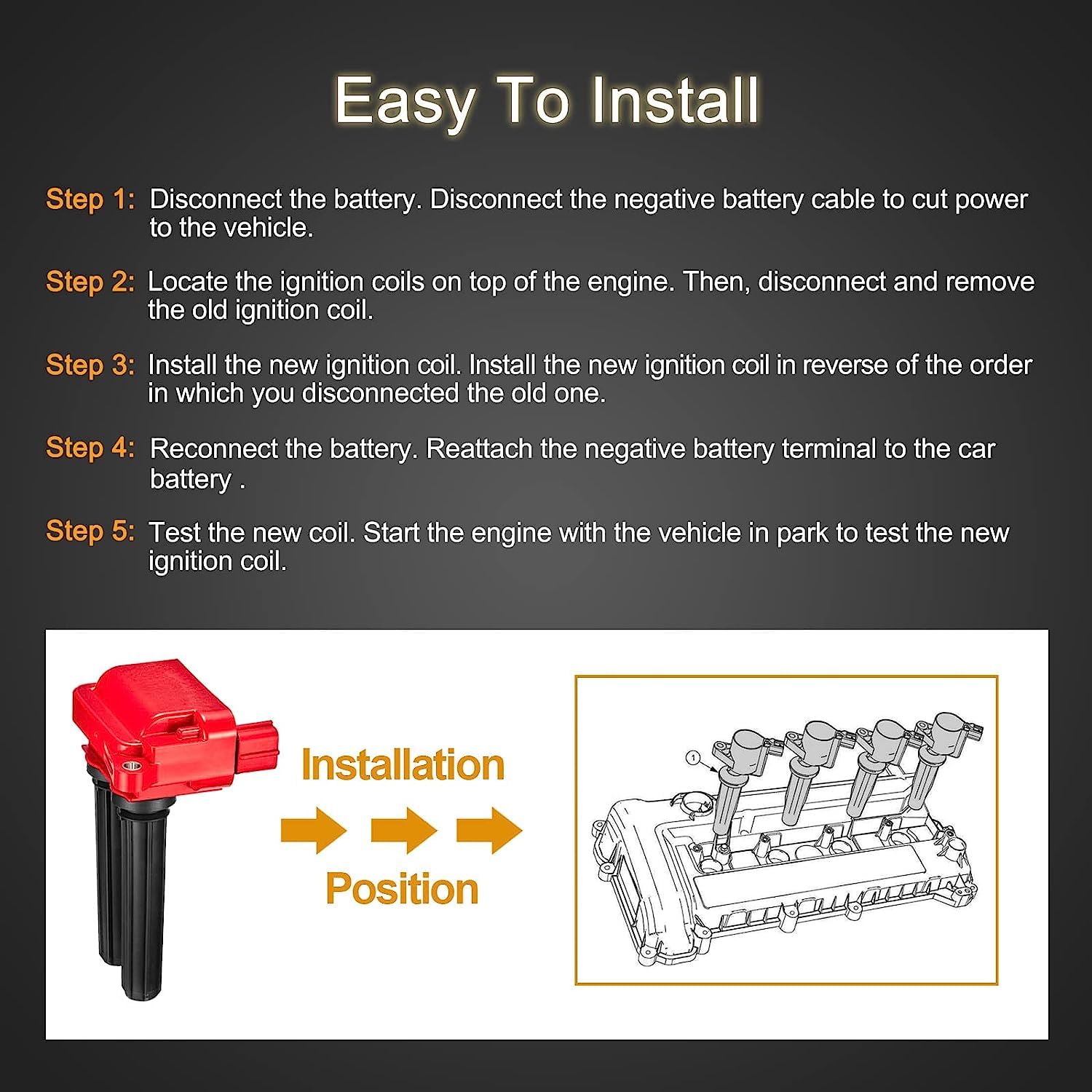 Easy To Install

Step 1: Disconnect the battery. Disconnect the negative battery cable to cut power to the vehicle.

Step 2: Locate the ignition coils on top of the engine. Then, disconnect and remove the old ignition coil.

Step 3: Install the new ignition coil. Install the new ignition coil in reverse of the order in which you disconnected the old one.

Step 4: Reconnect the battery. Reattach the negative battery terminal to the car battery .

Step 5: Test the new coil. Start the engine with the vehicle in park to test the new ignition coil.

Installation

Position

1