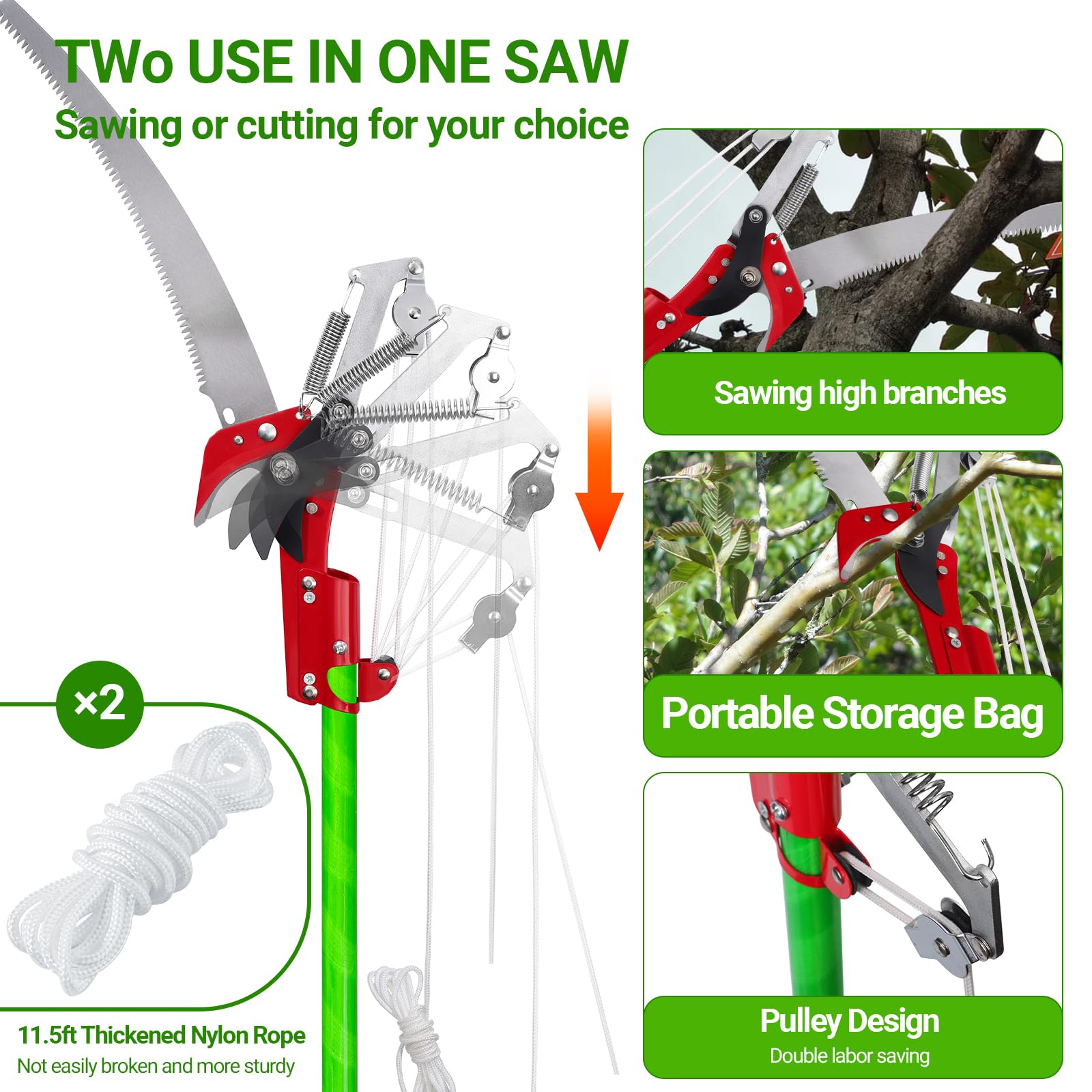 TWo USE IN ONE SAW
Sawing or cutting for your choice

Sawing high branches

Portable Storage Bag

Pulley Design
Double labor saving

×2

11.5ft Thickened Nylon Rope
Not easily broken and more sturdy