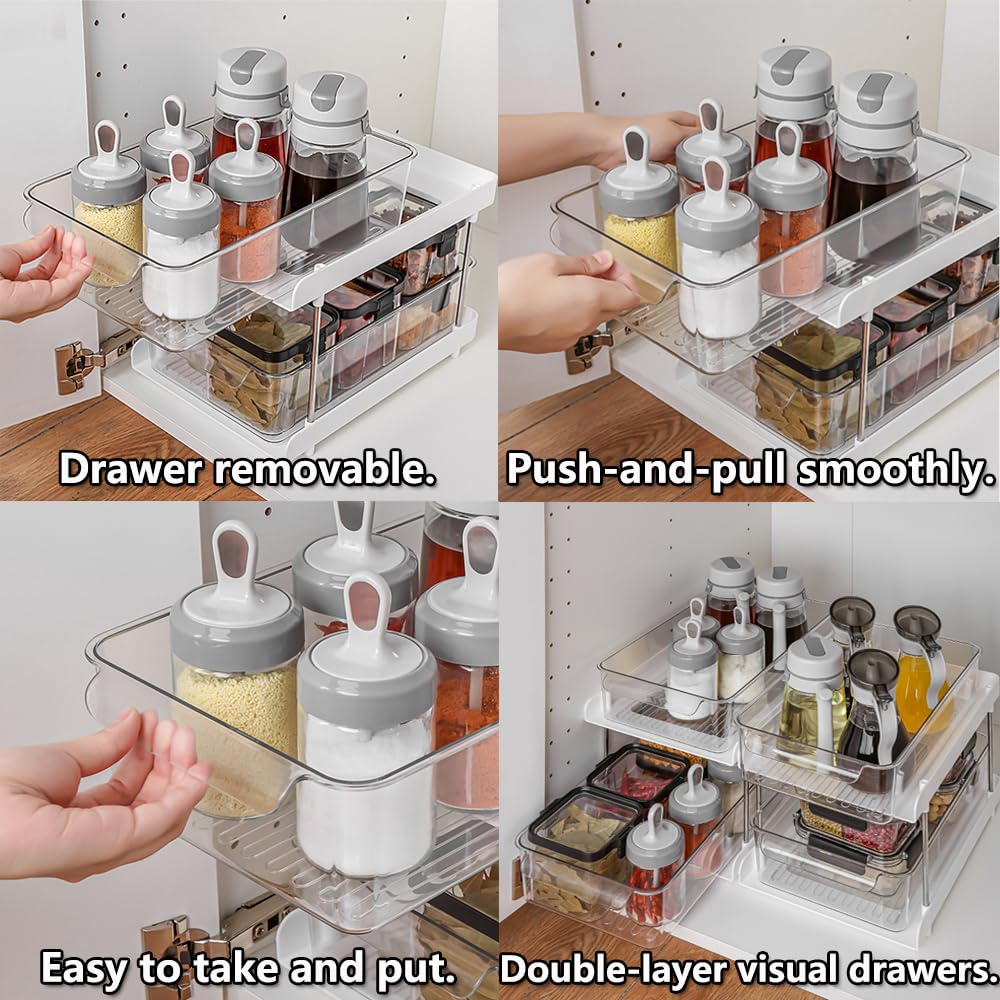 Drawer removable.

Push-and-pull smoothly.

Easy to take and put.

Double-layer visual drawers.