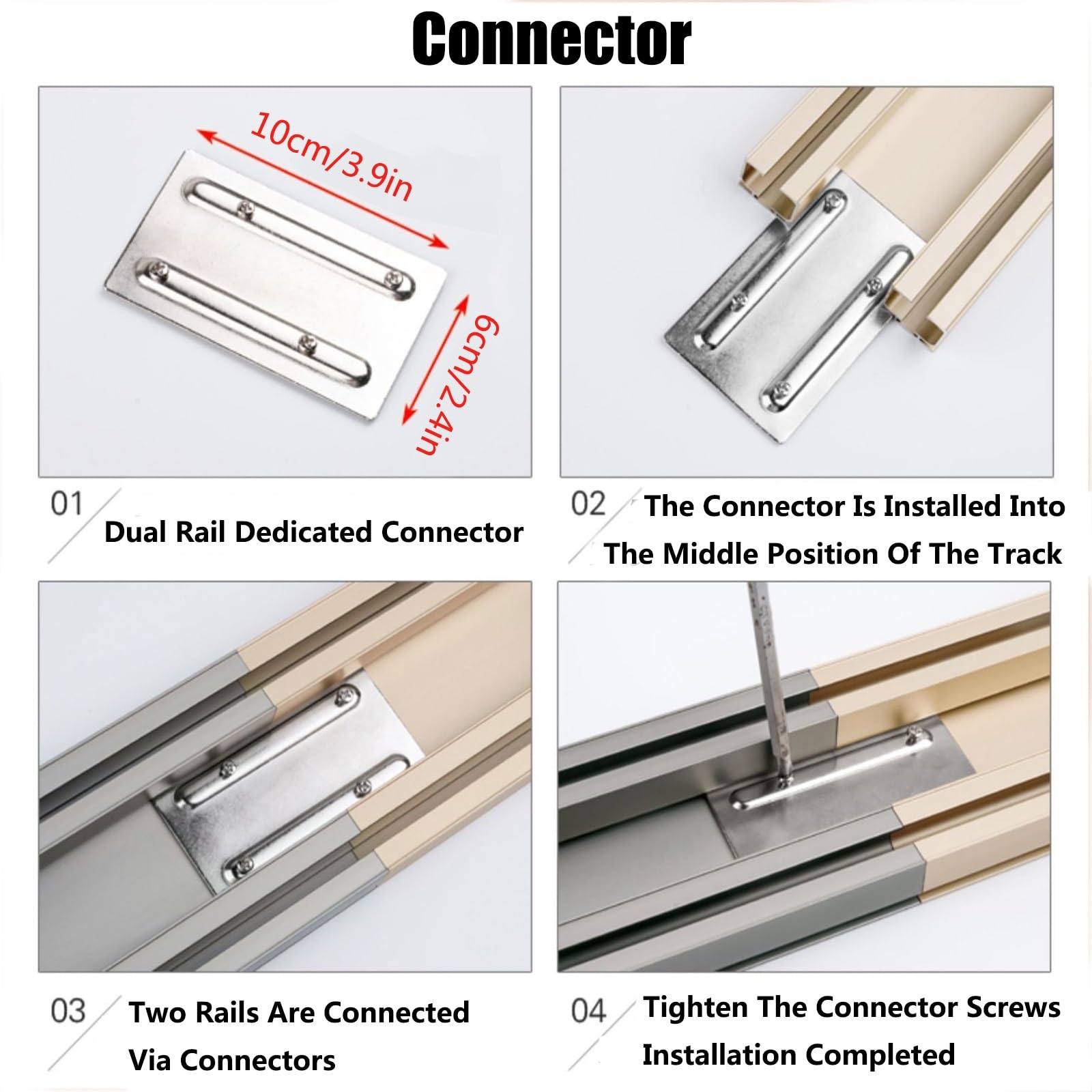 Connector

10cm/3.9in

6cm/2.4in

01
Dual Rail Dedicated Connector

02
The Connector Is Installed Into The Middle Position Of The Track

03
Two Rails Are Connected Via Connectors

04
Tighten The Connector Screws Installation Completed