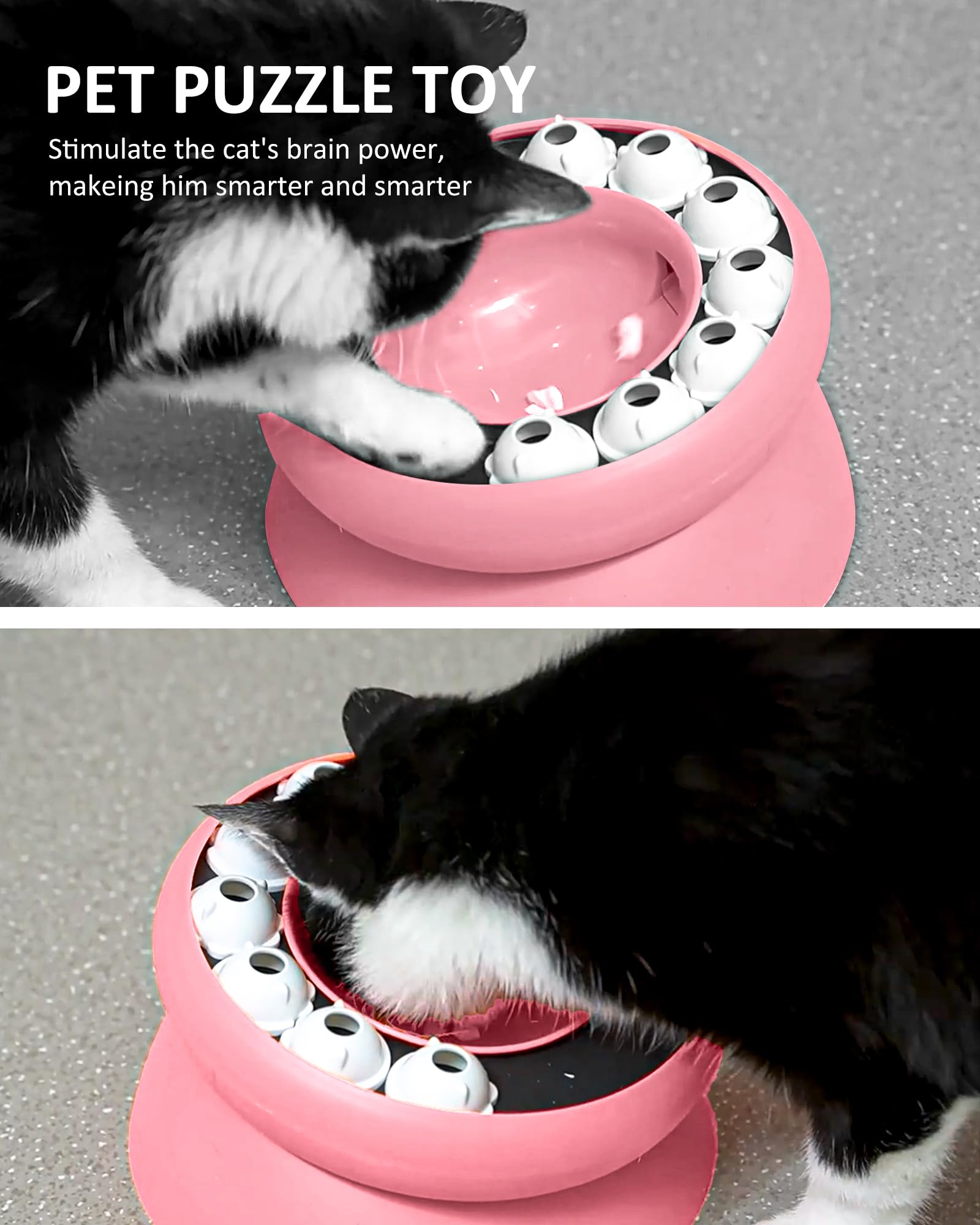 PET PUZZLE TOY

Stimulate the cat's brain power, makeing him smarter and smarter