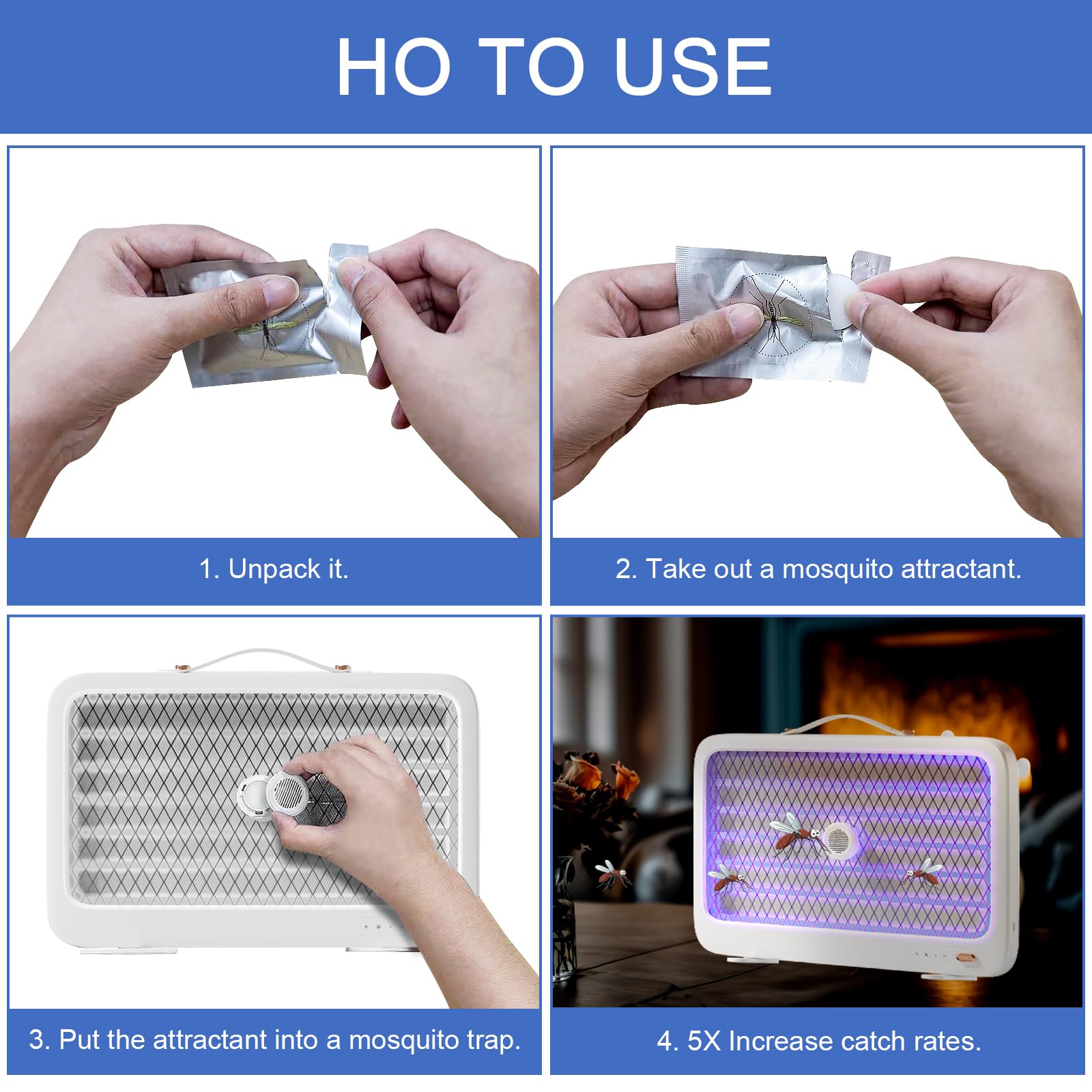 HO TO USE

1. Unpack it.

2. Take out a mosquito attractant.

3. Put the attractant into a mosquito trap.

4. 5X Increase catch rates.