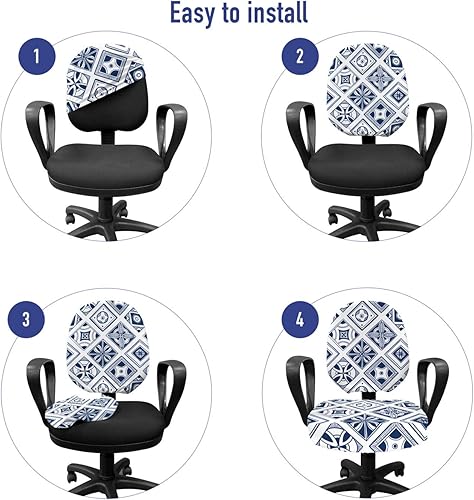 Easy to install

1

2

3

4