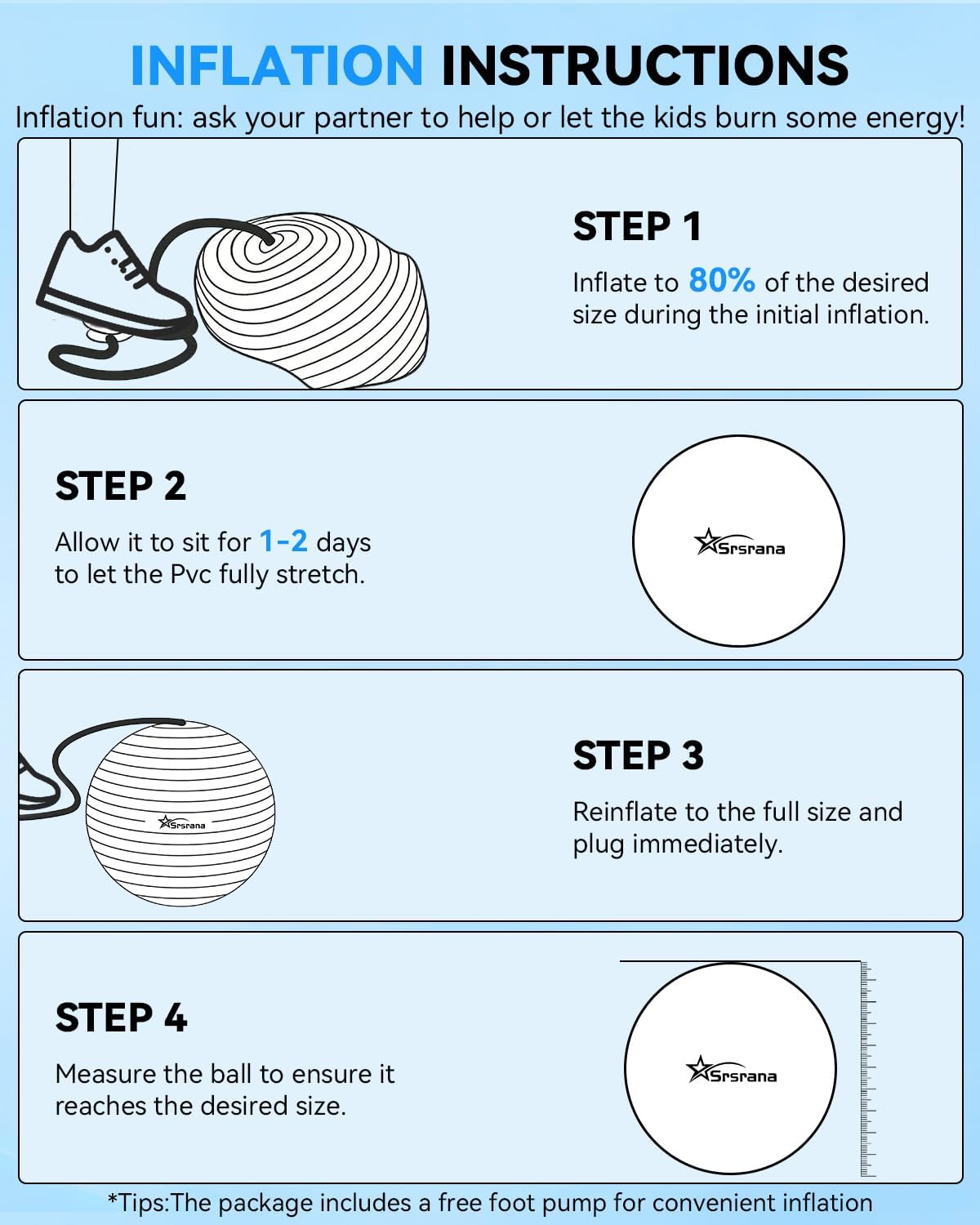 INFLATION INSTRUCTIONS

Inflation fun: ask your partner to help or let the kids burn some energy!

STEP 1

Inflate to 80% of the desired size during the initial inflation.

STEP 2

Allow it to sit for 1-2 days to let the Pvc fully stretch.

Srsrana

Srsrana

STEP 3

Reinflate to the full size and plug immediately.

STEP 4

Measure the ball to ensure it reaches the desired size.

Srsrana

*Tips:The package includes a free foot pump for convenient inflation