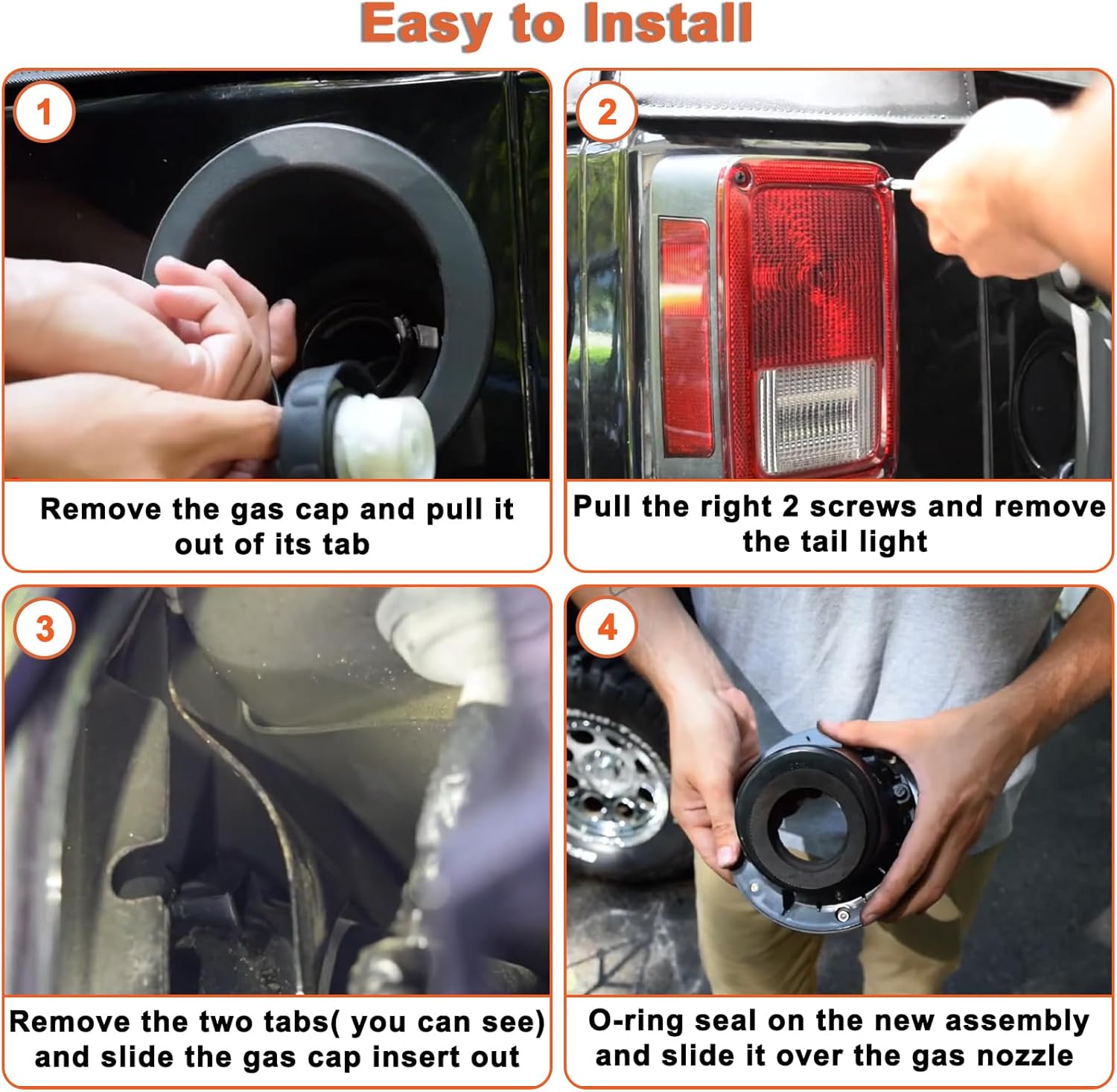 Easy to Install

1

Remove the gas cap and pull it out of its tab

2

Pull the right 2 screws and remove the tail light

3

Remove the two tabs( you can see) and slide the gas cap insert out

4

O-ring seal on the new assembly and slide it over the gas nozzle