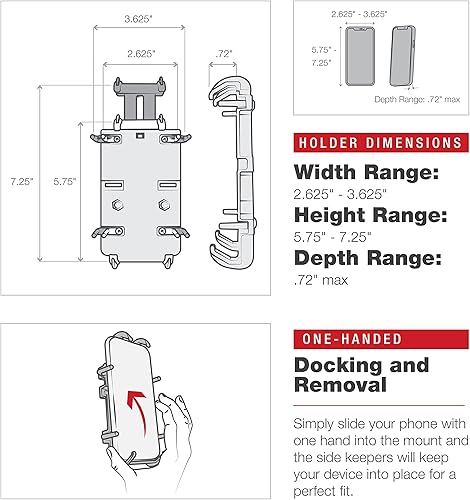 3.625"

2.625"

.72"

7.25"

5.75"

2.625" - 3.625"

5.75" - 7.25"

Depth Range: .72" max

HOLDER DIMENSIONS

Width Range:
2.625" - 3.625"

Height Range:
5.75" - 7.25"

Depth Range:
.72" max

ONE-HANDED

Docking and Removal

Simply slide your phone with one hand into the mount and the side keepers will keep your device into place for a perfect fit.