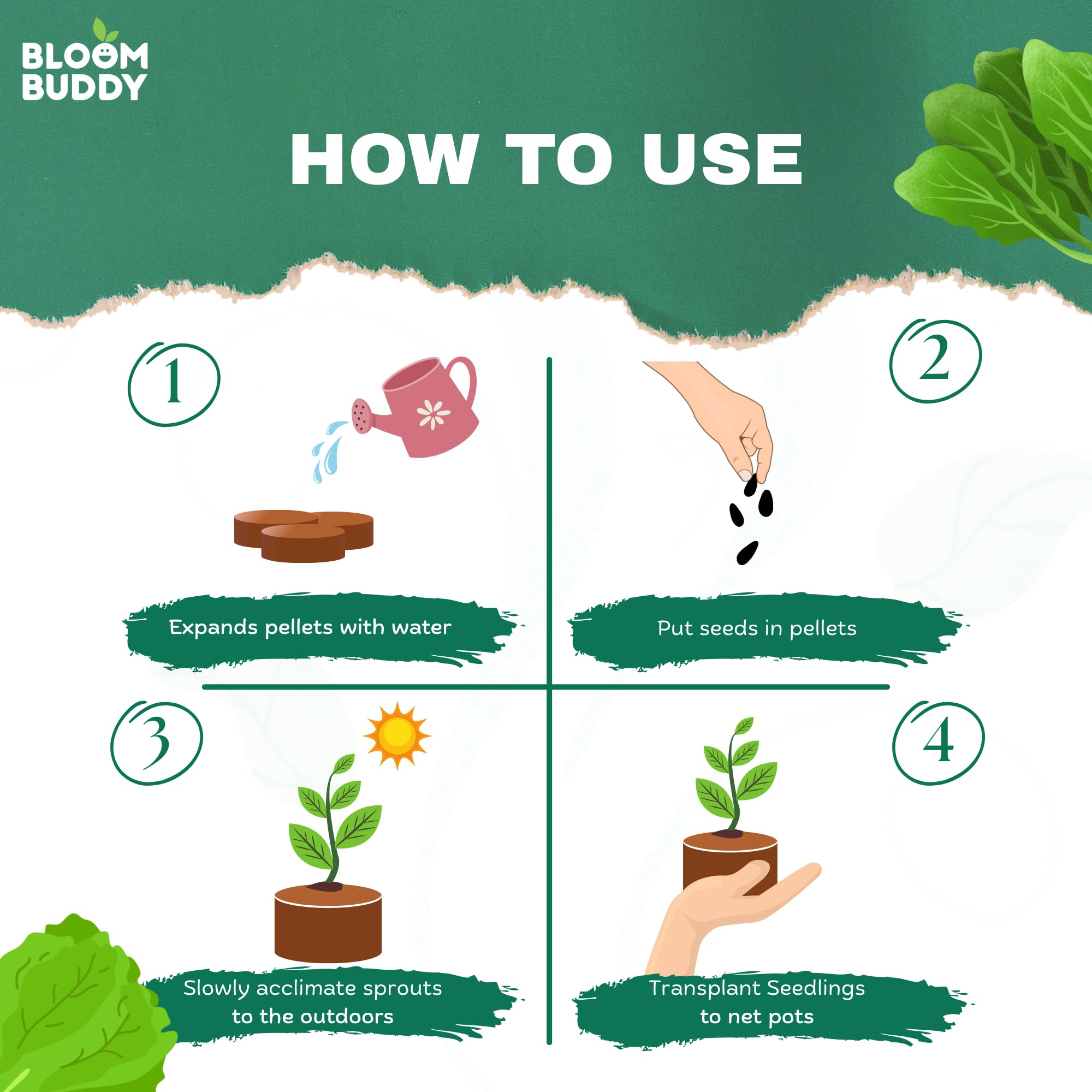 BLOOM BUDDY

HOW TO USE

1

Expands pellets with water

2

Put seeds in pellets

3

Slowly acclimate sprouts to the outdoors

4

Transplant Seedlings to net pots