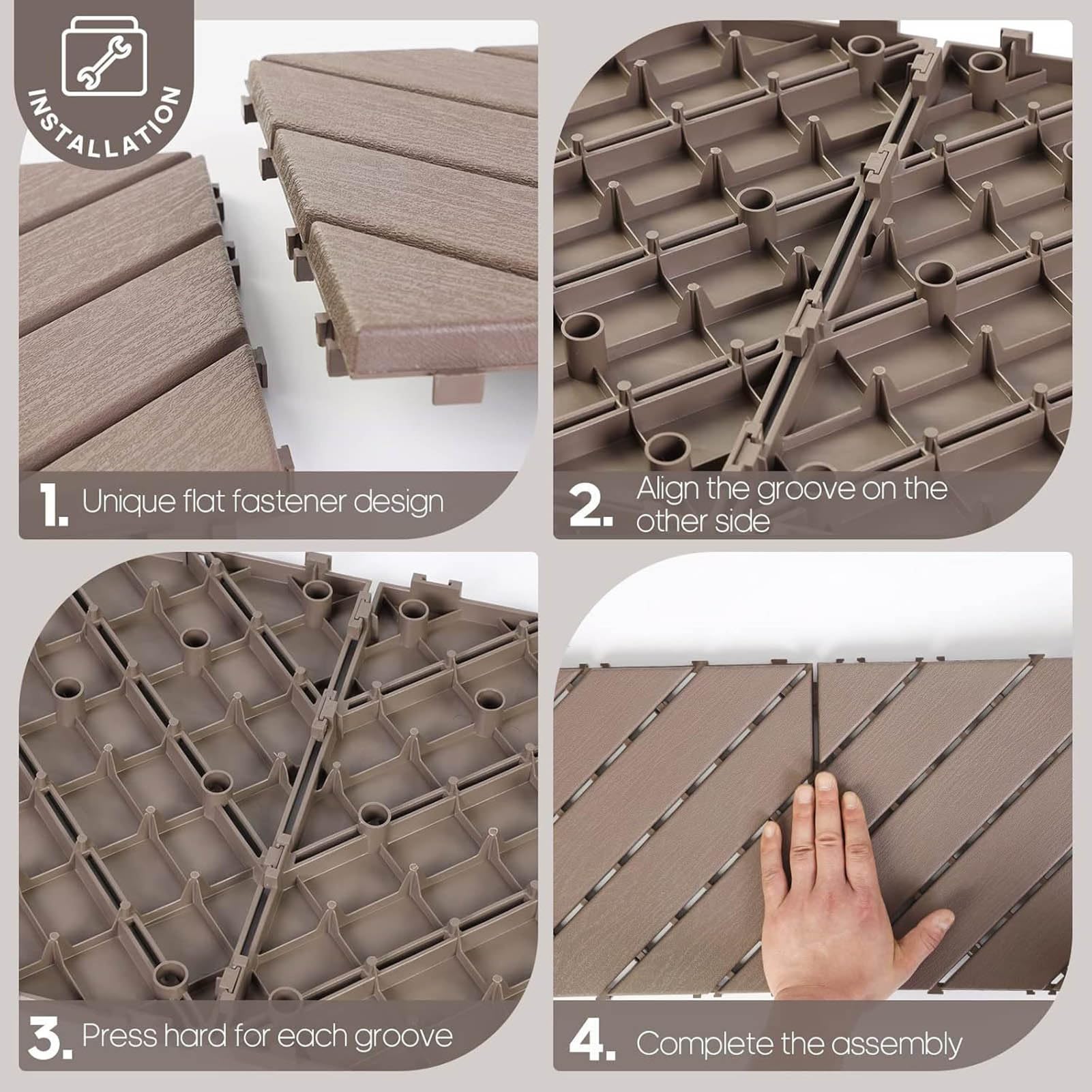 INSTALLATION

1. Unique flat fastener design

2. Align the groove on the other side

3. Press hard for each groove

4. Complete the assembly