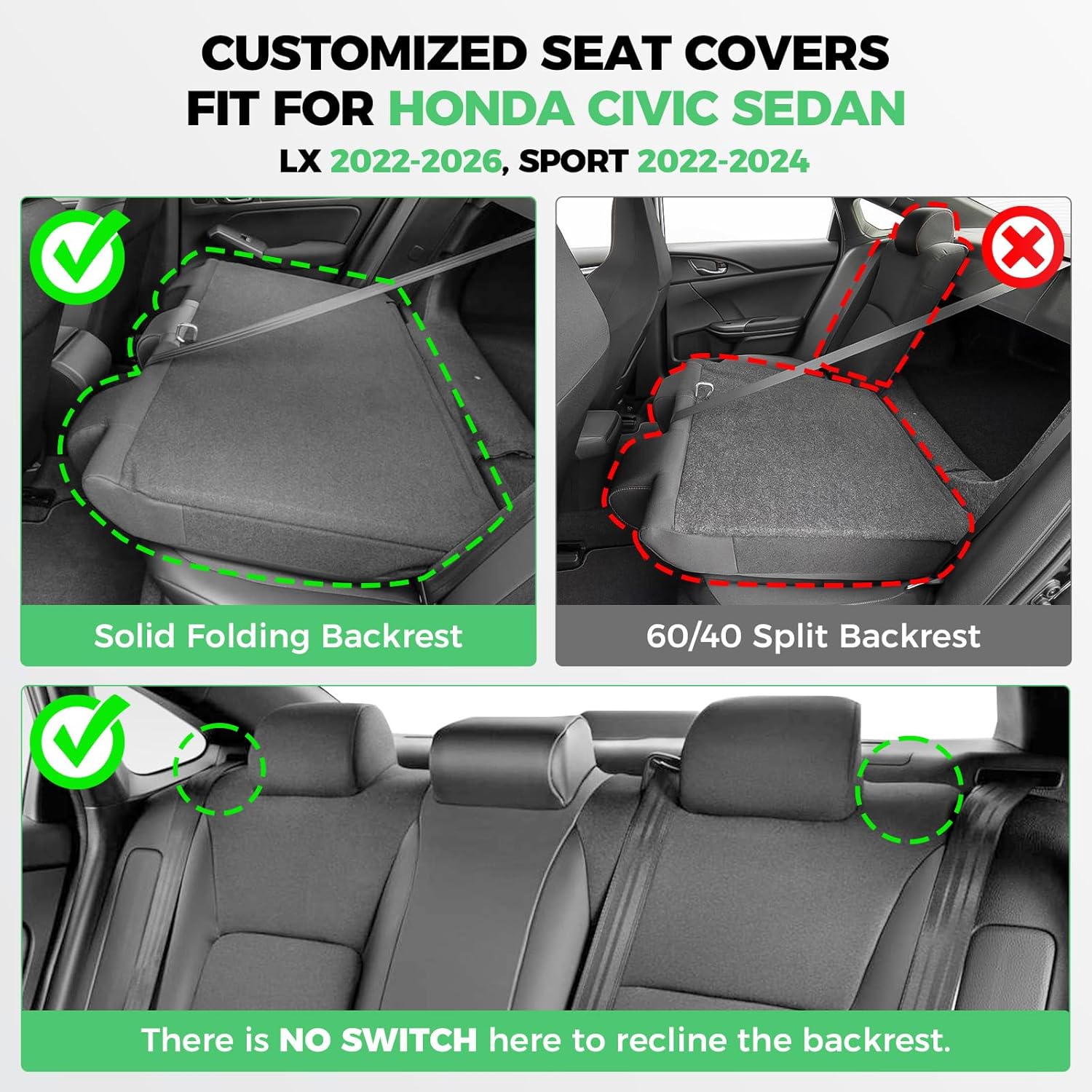 CUSTOMIZED SEAT COVERS
FIT FOR HONDA CIVIC SEDAN
LX 2022-2026, SPORT 2022-2024

Solid Folding Backrest

60/40 Split Backrest

There is NO SWITCH here to recline the backrest.