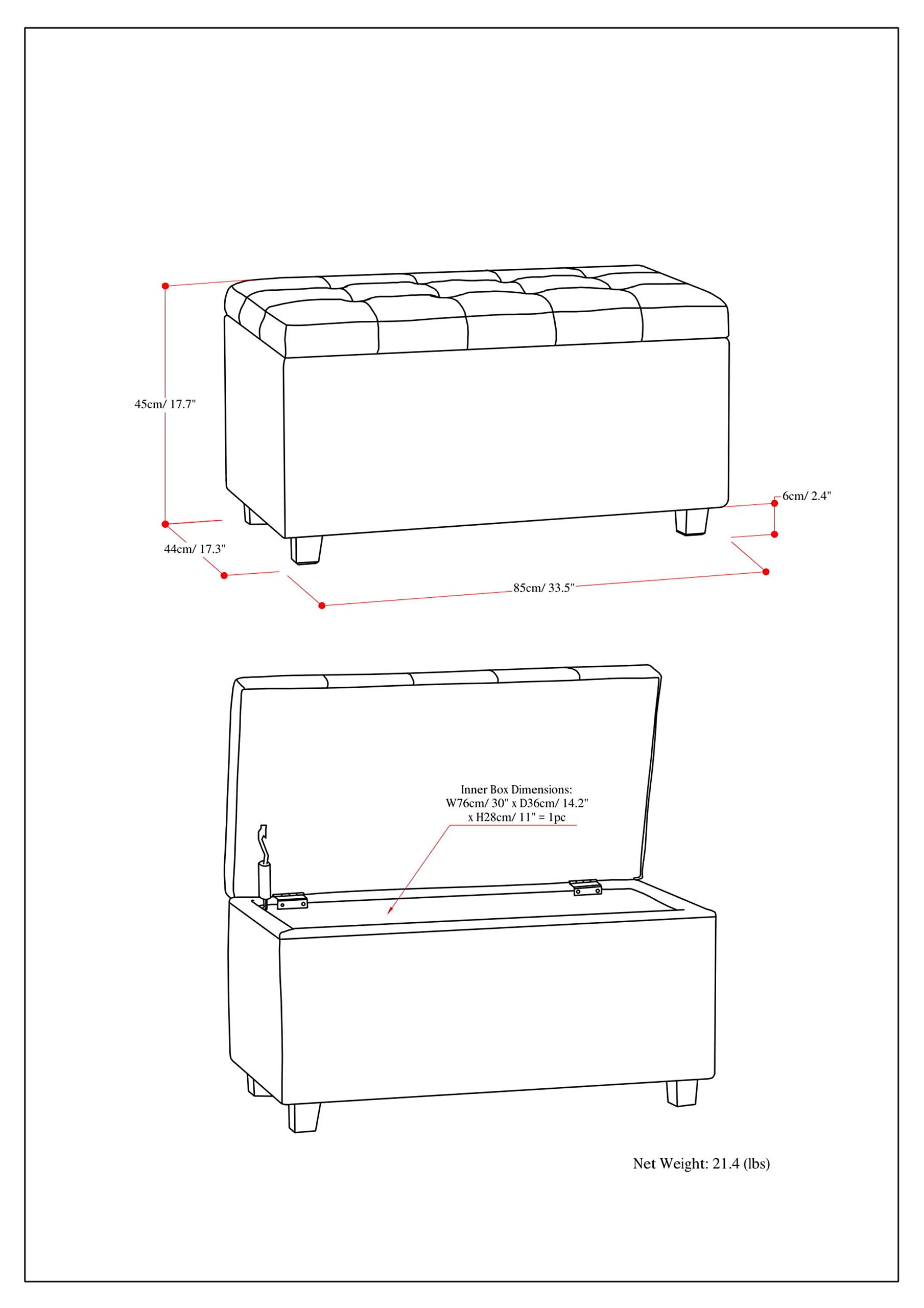 45cm/ 17.7"

6cm/ 2.4"

44cm/ 17.3"

85cm/ 33.5"

Inner Box Dimensions:
W76cm/ 30" x D36cm/ 14.2"
x H28cm/ 11" = 1pc

Net Weight: 21.4 (lbs)