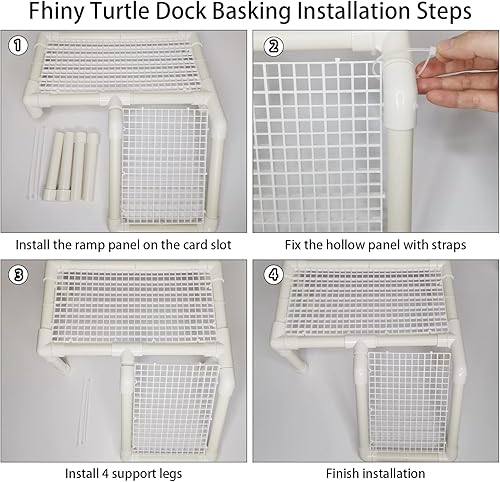 Fhiny Turtle Dock Basking Installation Steps

①

Install the ramp panel on the card slot

②

Fix the hollow panel with straps

③

Install 4 support legs

④

Finish installation