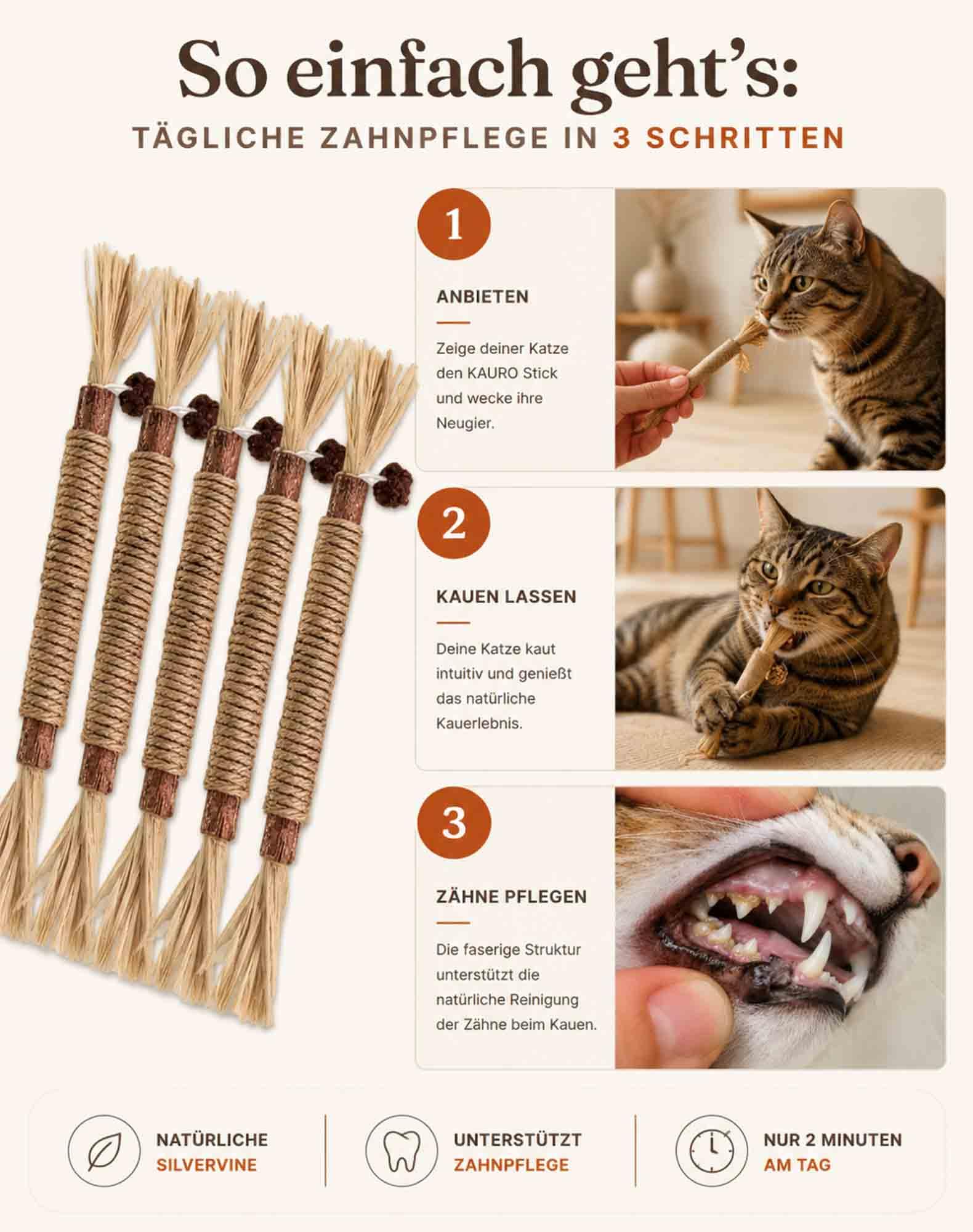 So einfach geht's:

TÄGLICHE ZAHNPFLEGE IN 3 SCHRITTEN

1

ANBIETEN

Zeige deiner Katze den KAURO Stick und wecke ihre Neugier.

2

KAUEN LASSEN

Deine Katze kaut intuitiv und genießt das natürliche Kauerlebnis.

3

ZÄHNE PFLEGEN

Die faserige Struktur unterstützt die natürliche Reinigung der Zähne beim Kauen.

NATÜRLICHE SILVERVINE

UNTERSTÜTZT ZAHNPFLEGE

NUR 2 MINUTEN AM TAG