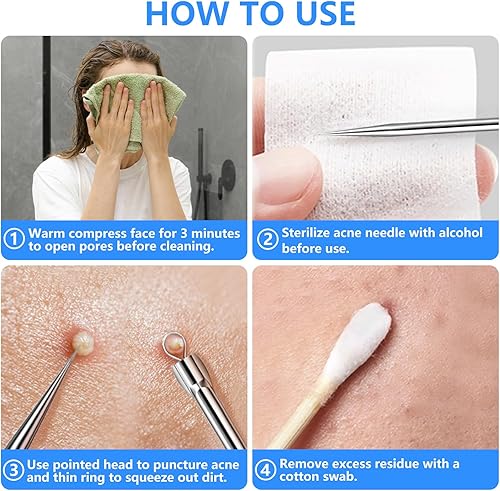 HOW TO USE

① Warm compress face for 3 minutes to open pores before cleaning.

② Sterilize acne needle with alcohol before use.

③ Use pointed head to puncture acne and thin ring to squeeze out dirt.

④ Remove excess residue with a cotton swab.