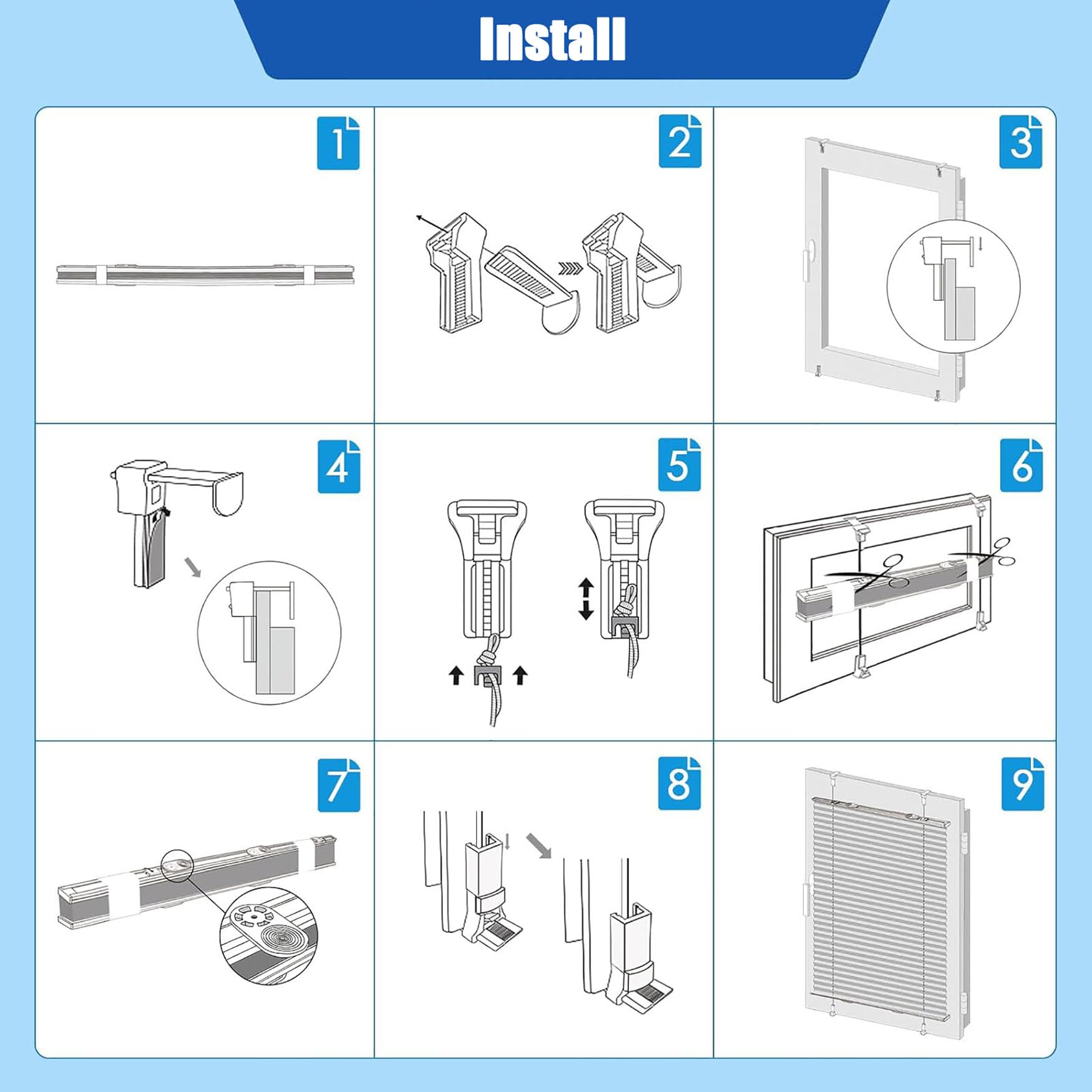 Install

1

2

3

4

5

6

7

8

9