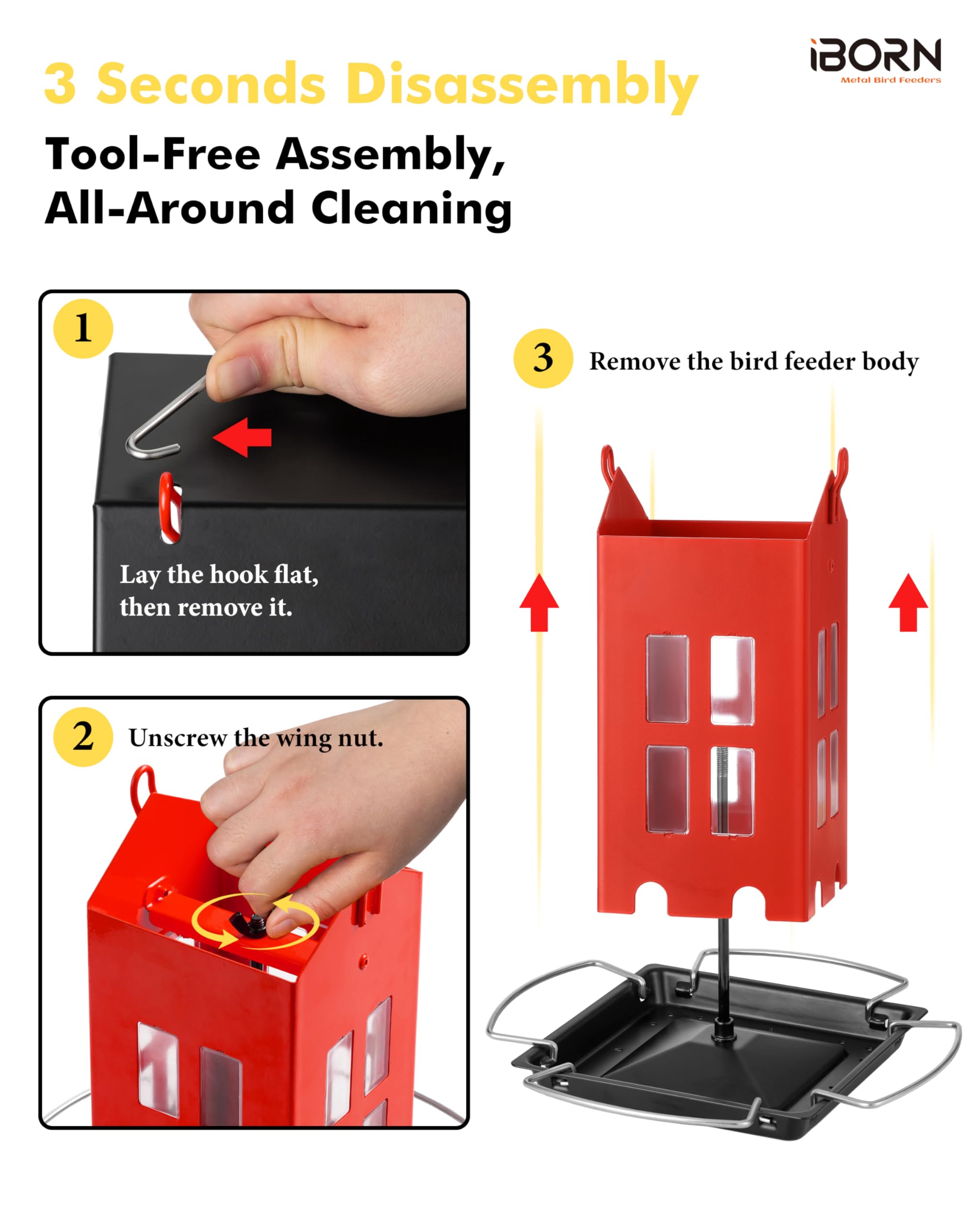 iBORN
Metal Bird Feeders

3 Seconds Disassembly

Tool-Free Assembly, All-Around Cleaning

1

Lay the hook flat, then remove it.

2 Unscrew the wing nut.

3 Remove the bird feeder body