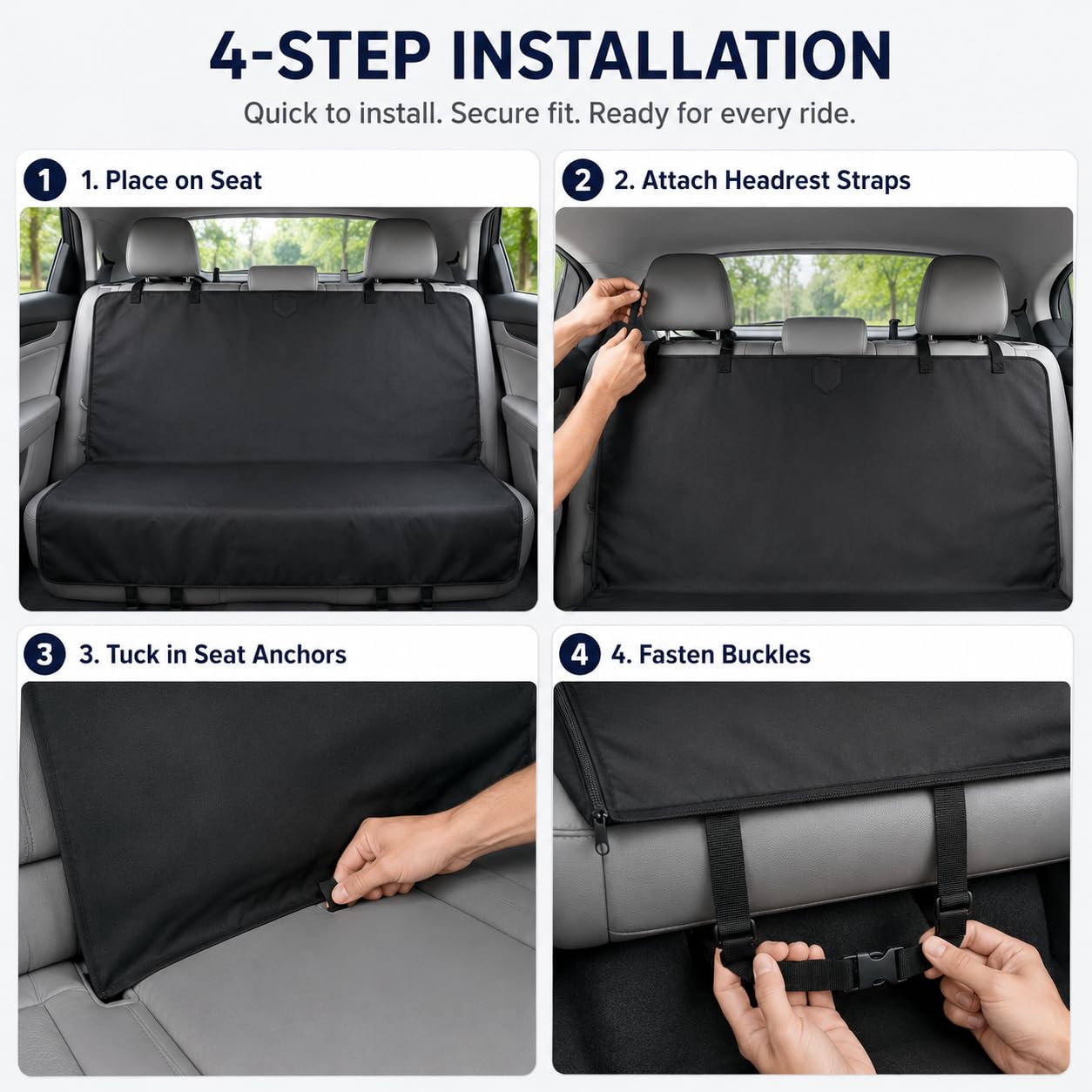 4-STEP INSTALLATION

Quick to install. Secure fit. Ready for every ride.

1 1. Place on Seat

2 2. Attach Headrest Straps

3 3. Tuck in Seat Anchors

4 4. Fasten Buckles