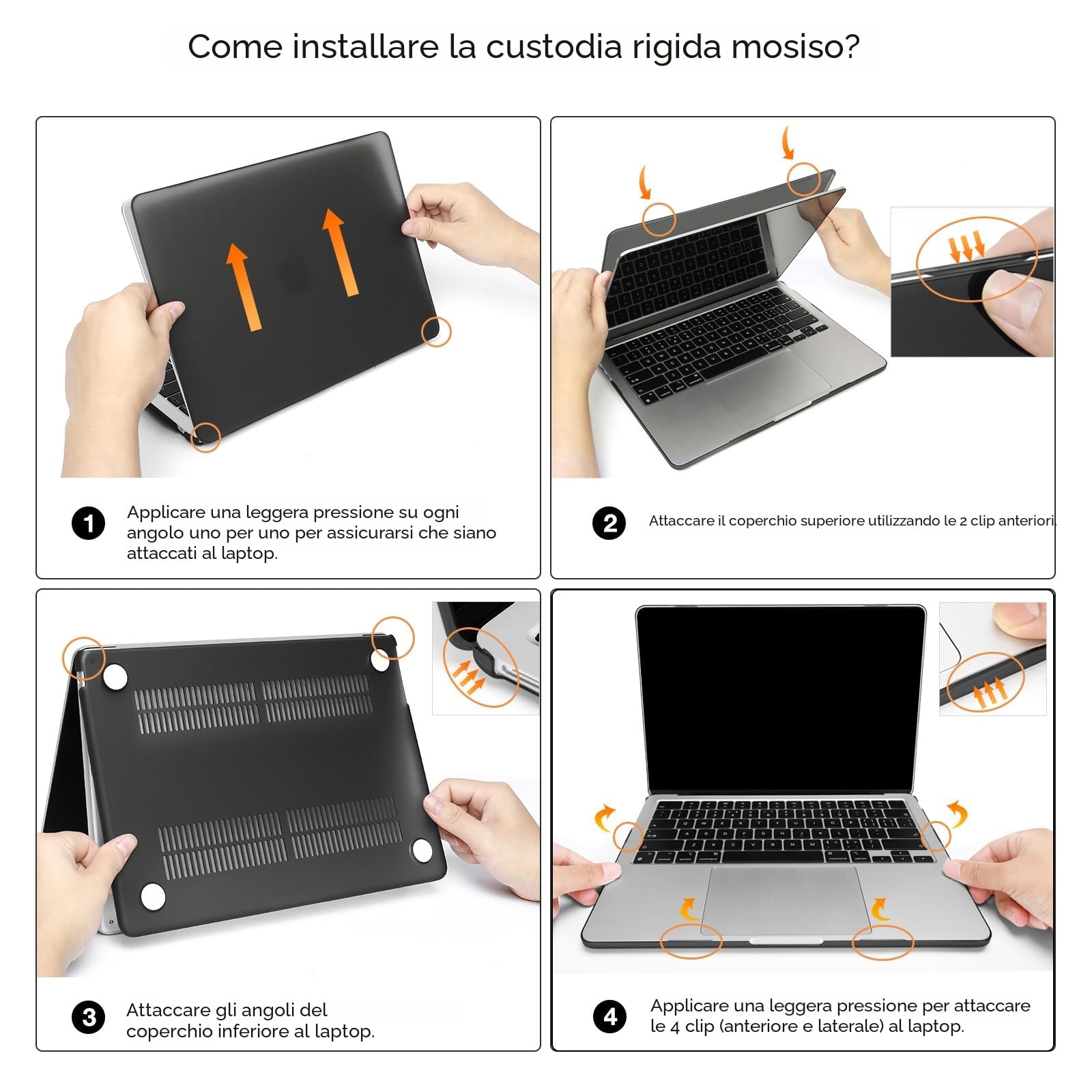 Come installare la custodia rigida mosiso?

1 Applicare una leggera pressione su ogni angolo uno per uno per assicurarsi che siano attaccati al laptop.

2 Attaccare il coperchio superiore utilizzando le 2 clip anteriori.

3 Attaccare gli angoli del coperchio inferiore al laptop.

4 Applicare una leggera pressione per attaccare le 4 clip (anteriore e laterale) al laptop.