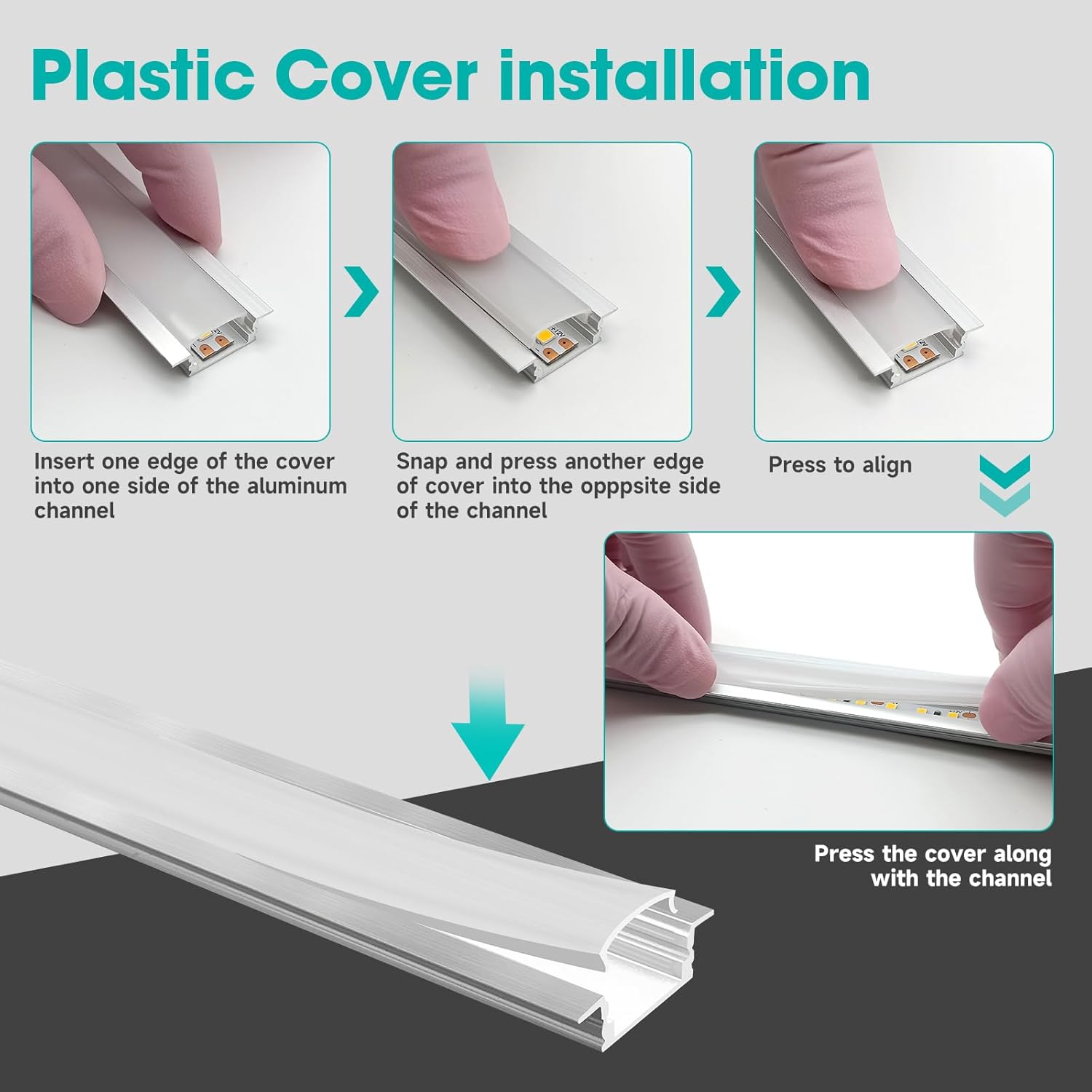 Plastic Cover installation

Insert one edge of the cover into one side of the aluminum channel

Snap and press another edge of cover into the opppsite side of the channel

Press to align

Press the cover along with the channel