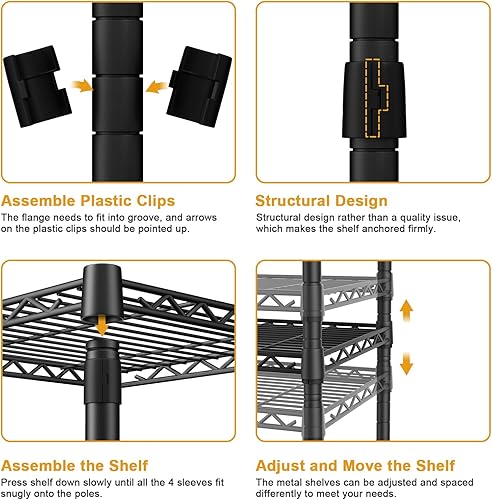 Assemble Plastic Clips
The flange needs to fit into groove, and arrows on the plastic clips should be pointed up.

Structural Design
Structural design rather than a quality issue, which makes the shelf anchored firmly.

Assemble the Shelf
Press shelf down slowly until all the 4 sleeves fit snugly onto the poles.

Adjust and Move the Shelf
The metal shelves can be adjusted and spaced differently to meet your needs.