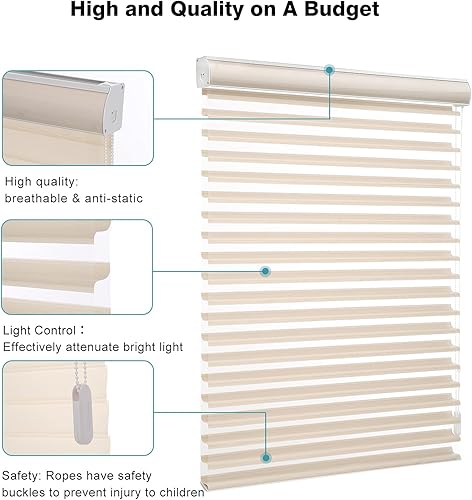 High and Quality on A Budget

High quality:
breathable & anti-static

Light Control：
Effectively attenuate bright light

Safety: Ropes have safety buckles to prevent injury to children