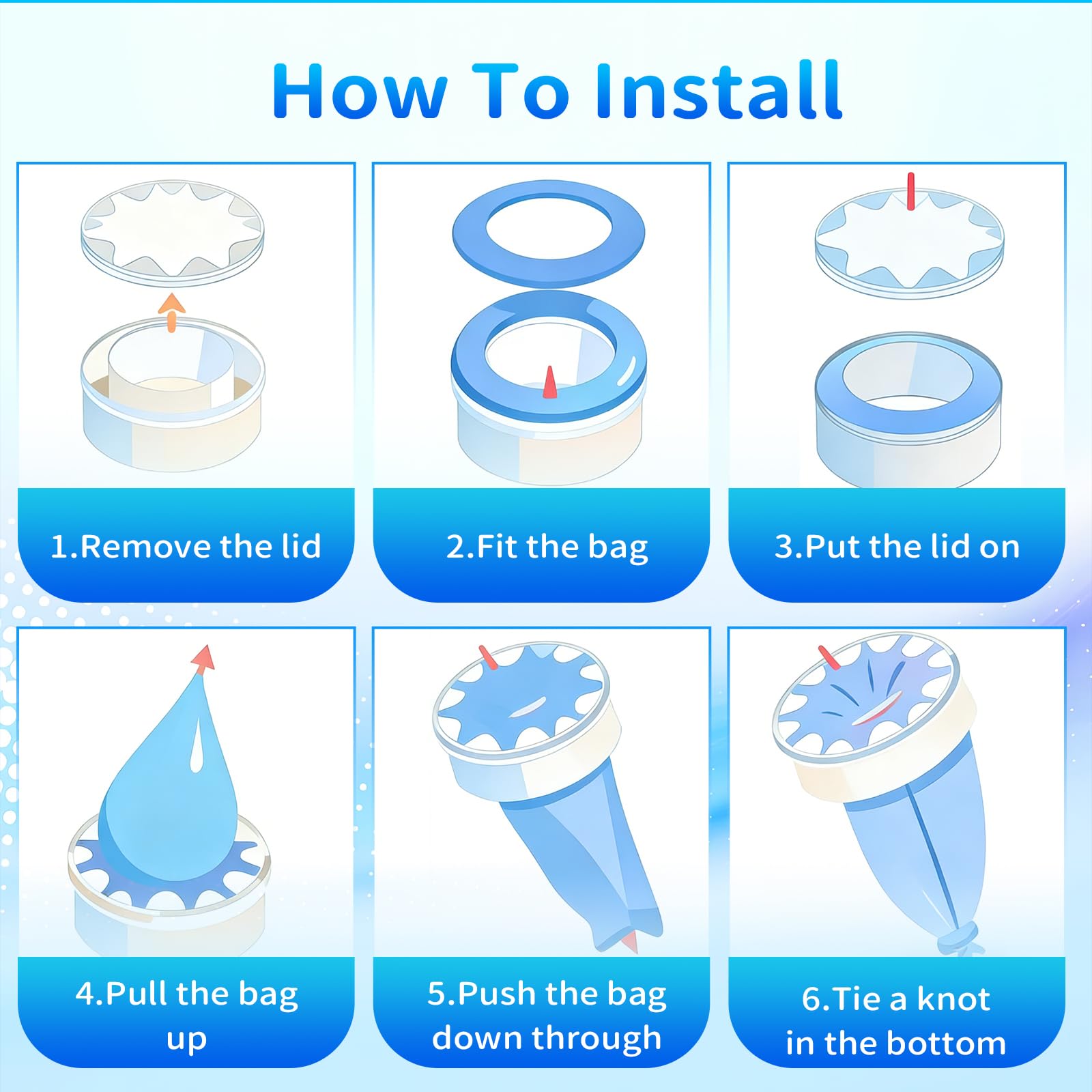 How To Install

1.Remove the lid

2.Fit the bag

3.Put the lid on

4.Pull the bag up

5.Push the bag down through

6.Tie a knot in the bottom