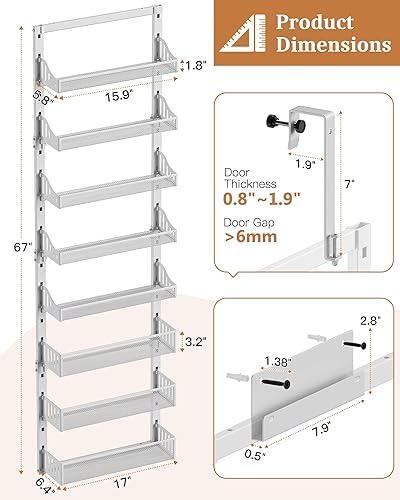 Product Dimensions

1.8"
5.8"
15.9"
67"
3.2"
6.4"
17"

1.9"
7"
Door Thickness
0.8"~1.9"
Door Gap
>6mm

2.8"
1.38"
7.9"
0.5"