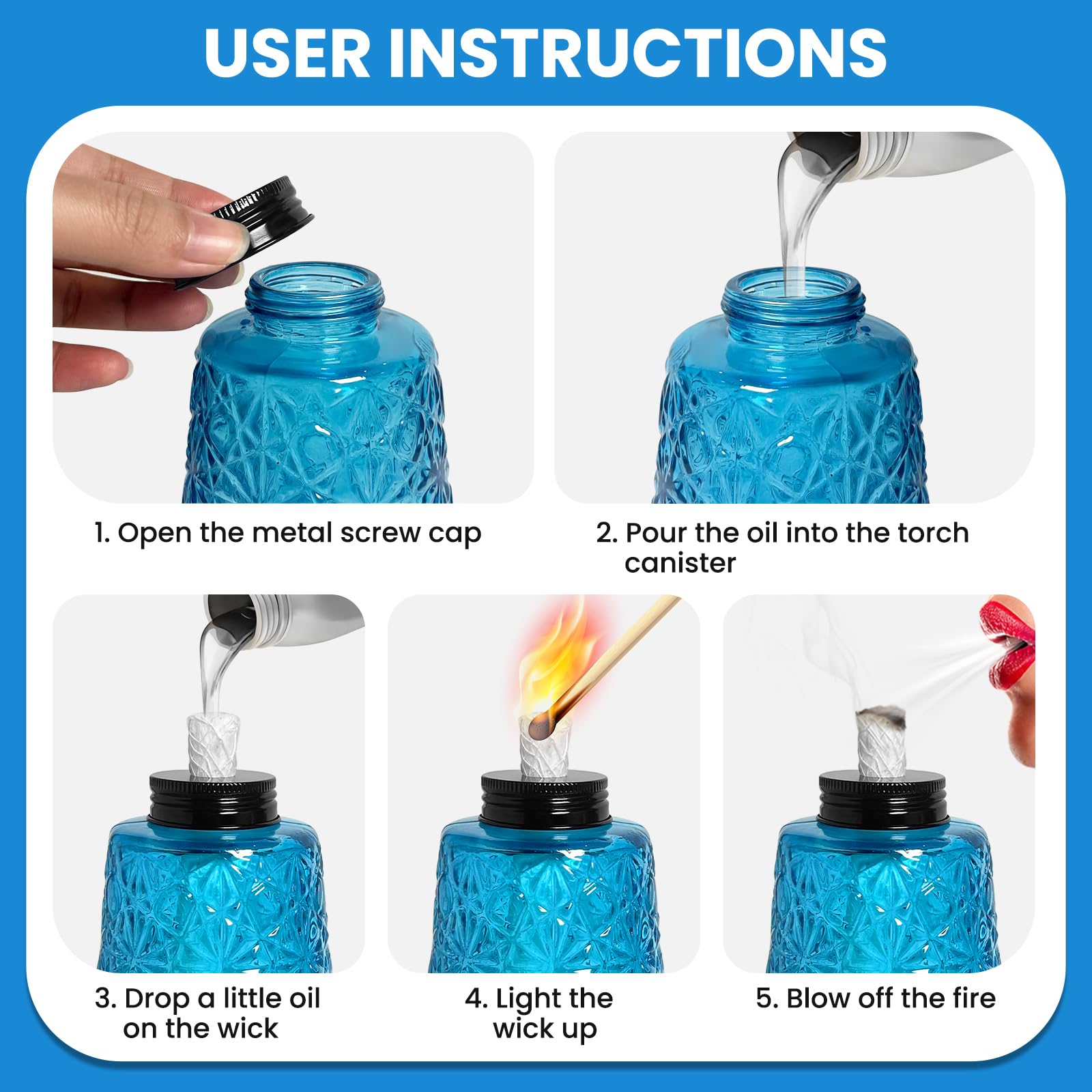 USER INSTRUCTIONS

1. Open the metal screw cap

2. Pour the oil into the torch canister

3. Drop a little oil on the wick

4. Light the wick up

5. Blow off the fire